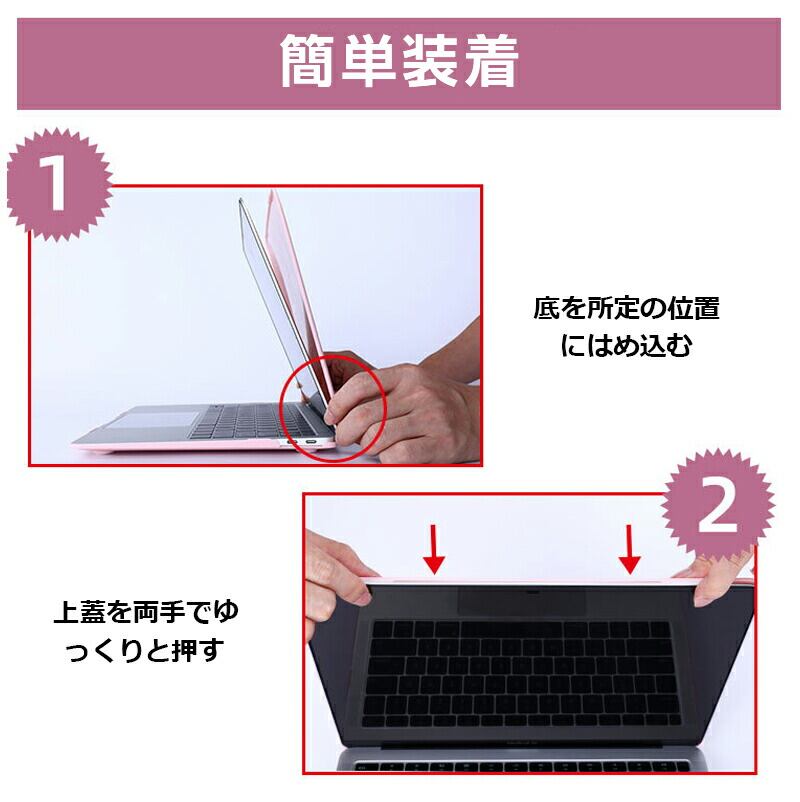 簡単装着

1

底を所定の位置にはめ込む

2

上蓋を両手でゆっくりと押す