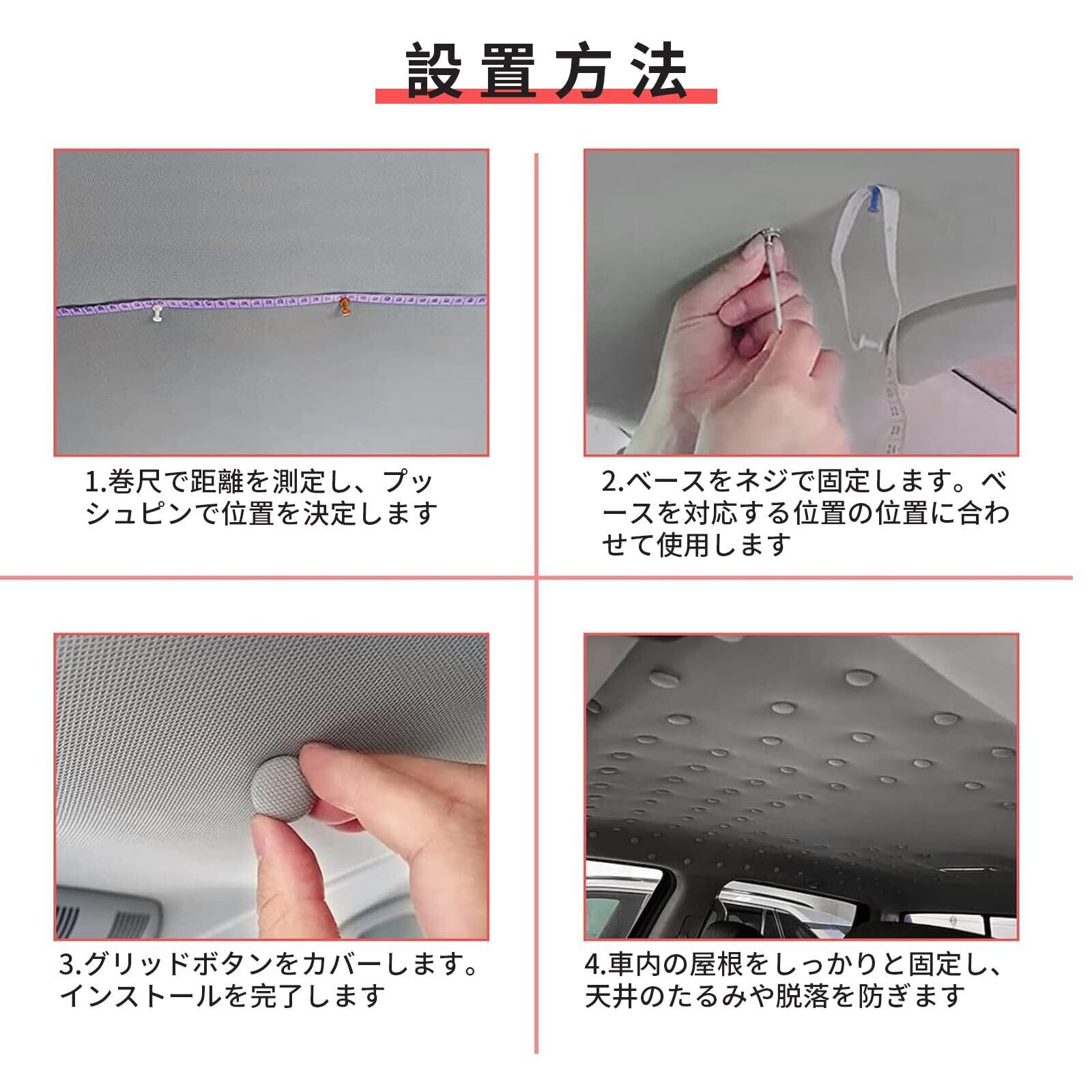 設置方法

1.巻尺で距離を測定し、プッシュピンで位置を決定します

2.ベースをネジで固定します。ベースを対応する位置の位置に合わせて使用します

3.グリッドボタンをカバーします。インストールを完了します

4.車内の屋根をしっかりと固定し、天井のたるみや脱落を防ぎます