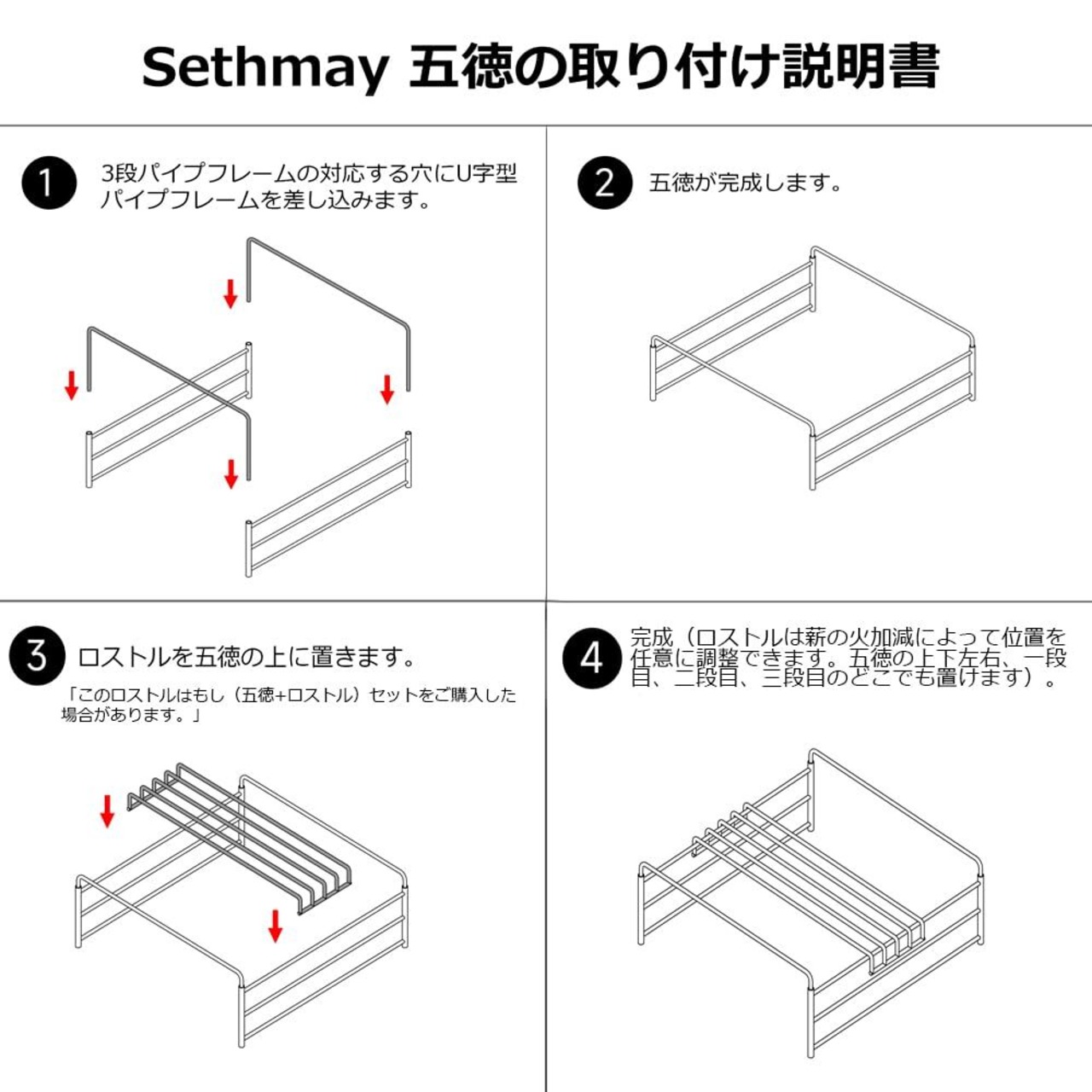 Sethmay 五徳の取り付け説明書

1 3段パイプフレームの対応する穴にU字型パイプフレームを差し込みます。

2 五徳が完成します。

3 ロストルを五徳の上に置きます。

「このロストルはもし（五徳+ロストル）セットをご購入した場合があります。」

4 完成（ロストルは薪の火加減によって位置を任意に調整できます。五徳の上下左右、一段目、二段目、三段目のどこでも置けます）。