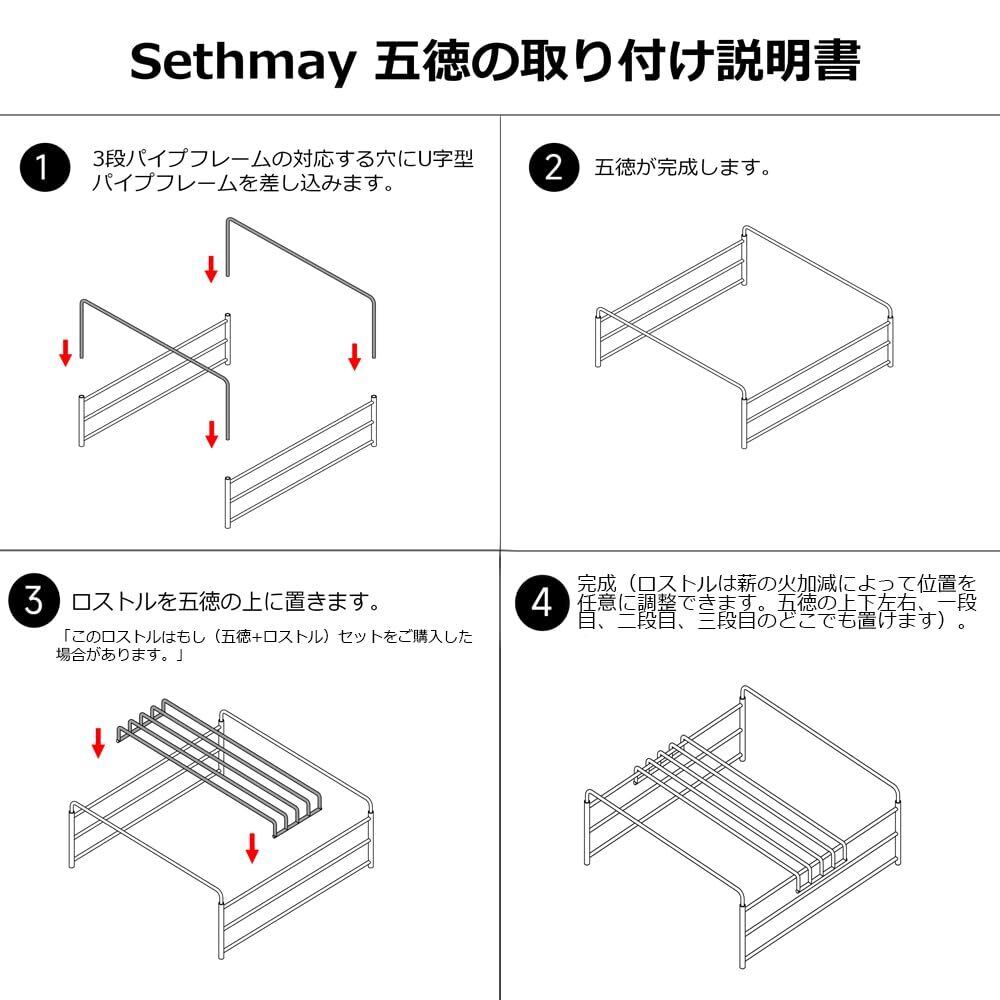 Sethmay 五徳の取り付け説明書

1 3段パイプフレームの対応する穴にU字型パイプフレームを差し込みます。

2 五徳が完成します。

3 ロストルを五徳の上に置きます。
「このロストルはもし（五徳+ロストル）セットをご購入した場合があります。」

4 完成（ロストルは薪の火加減によって位置を任意に調整できます。五徳の上下左右、一段目、二段目、三段目のどこでも置けます）。