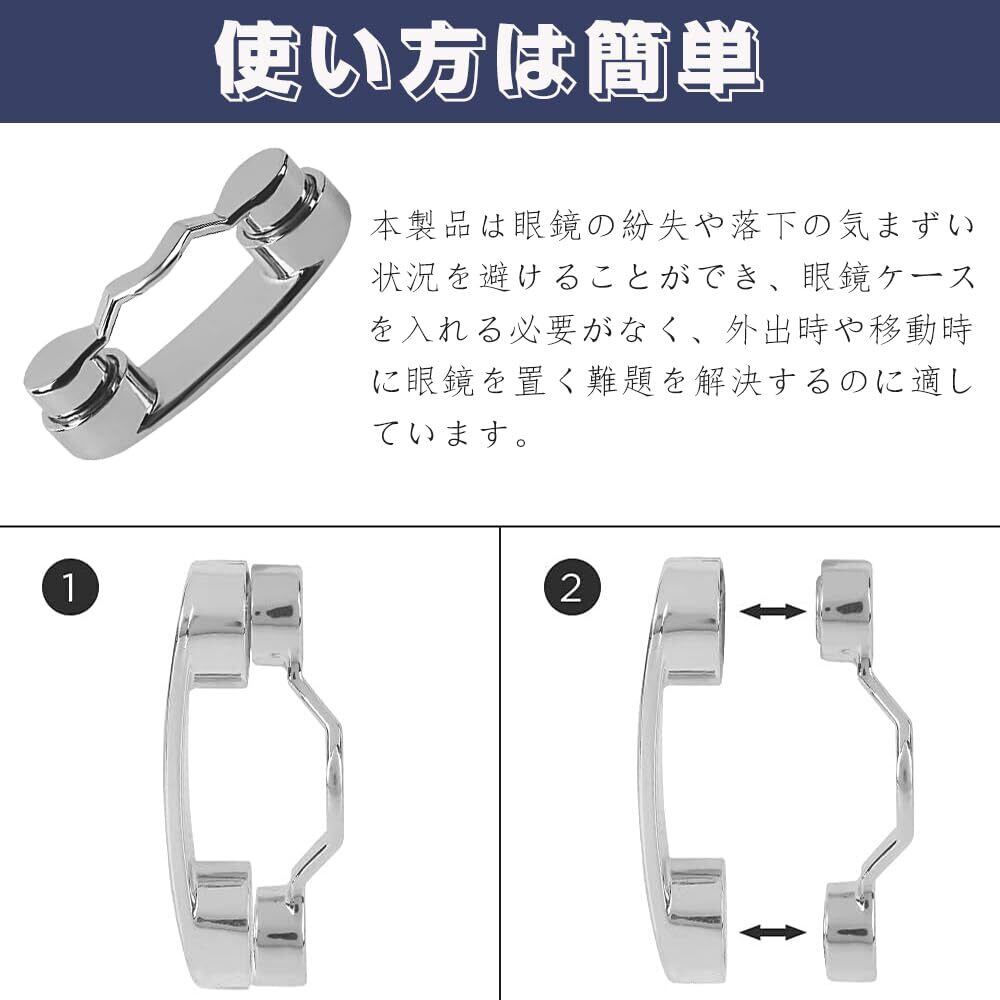 使い方は簡単

本製品は眼鏡の紛失や落下の気まずい状況を避けることができ、眼鏡ケースを入れる必要がなく、外出時や移動時に眼鏡を置く難題を解決するのに適しています。

1

2