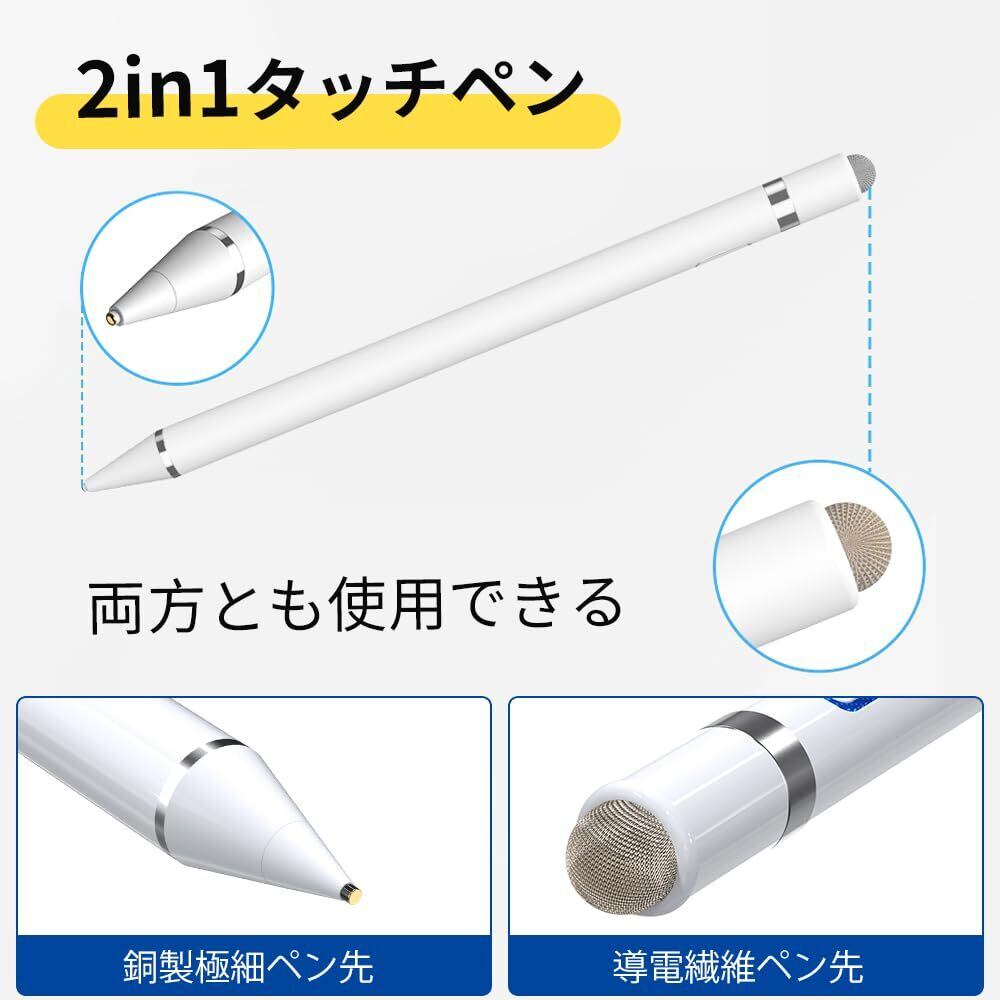 2in1タッチペン

両方とも使用できる

銅製極細ペン先

導電繊維ペン先