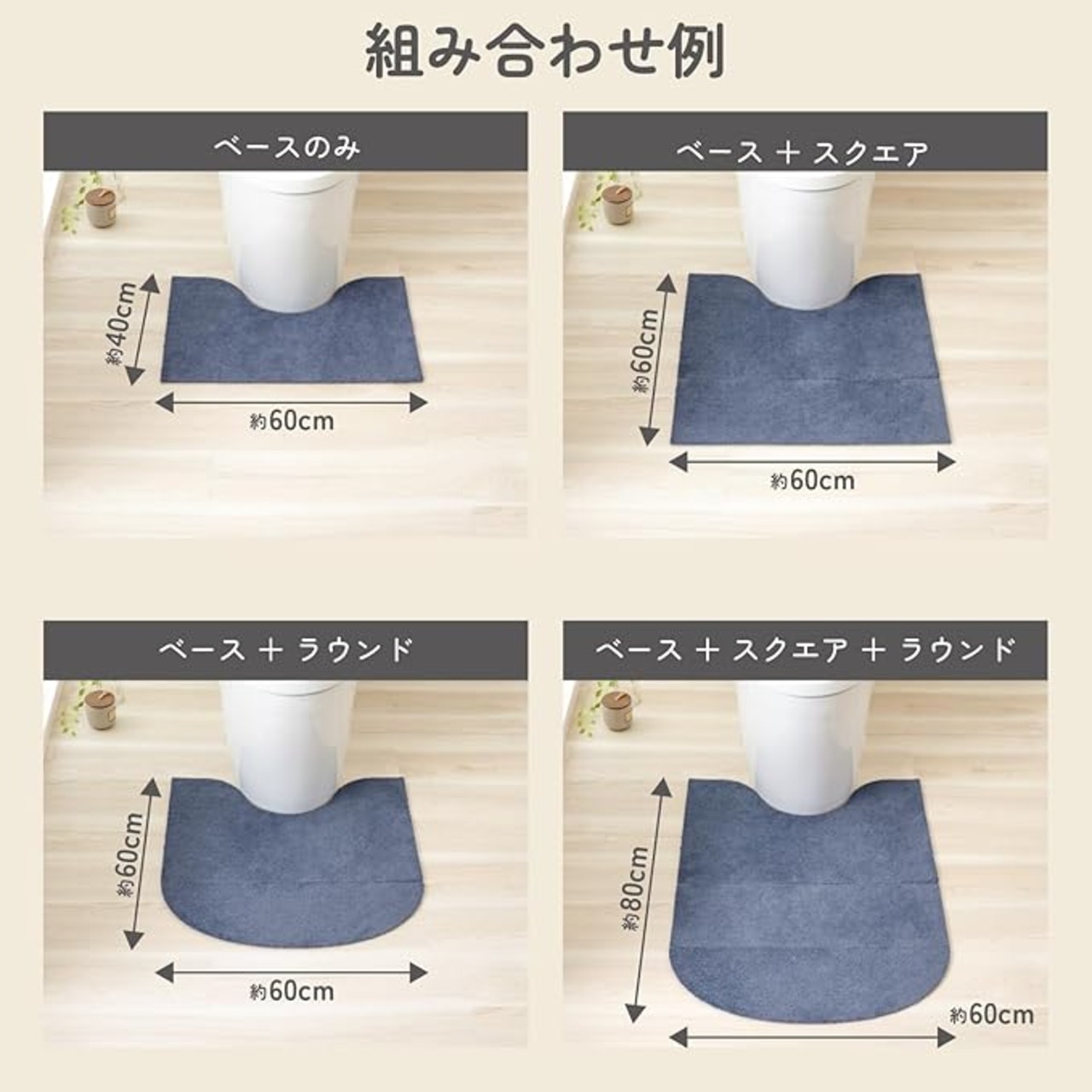 組み合わせ例

ベースのみ

約40cm

約60cm

ベース ＋ スクエア

約60cm

約60cm

ベース ＋ ラウンド

約60cm

約60cm

ベース ＋ スクエア ＋ ラウンド

約80cm

約60cm