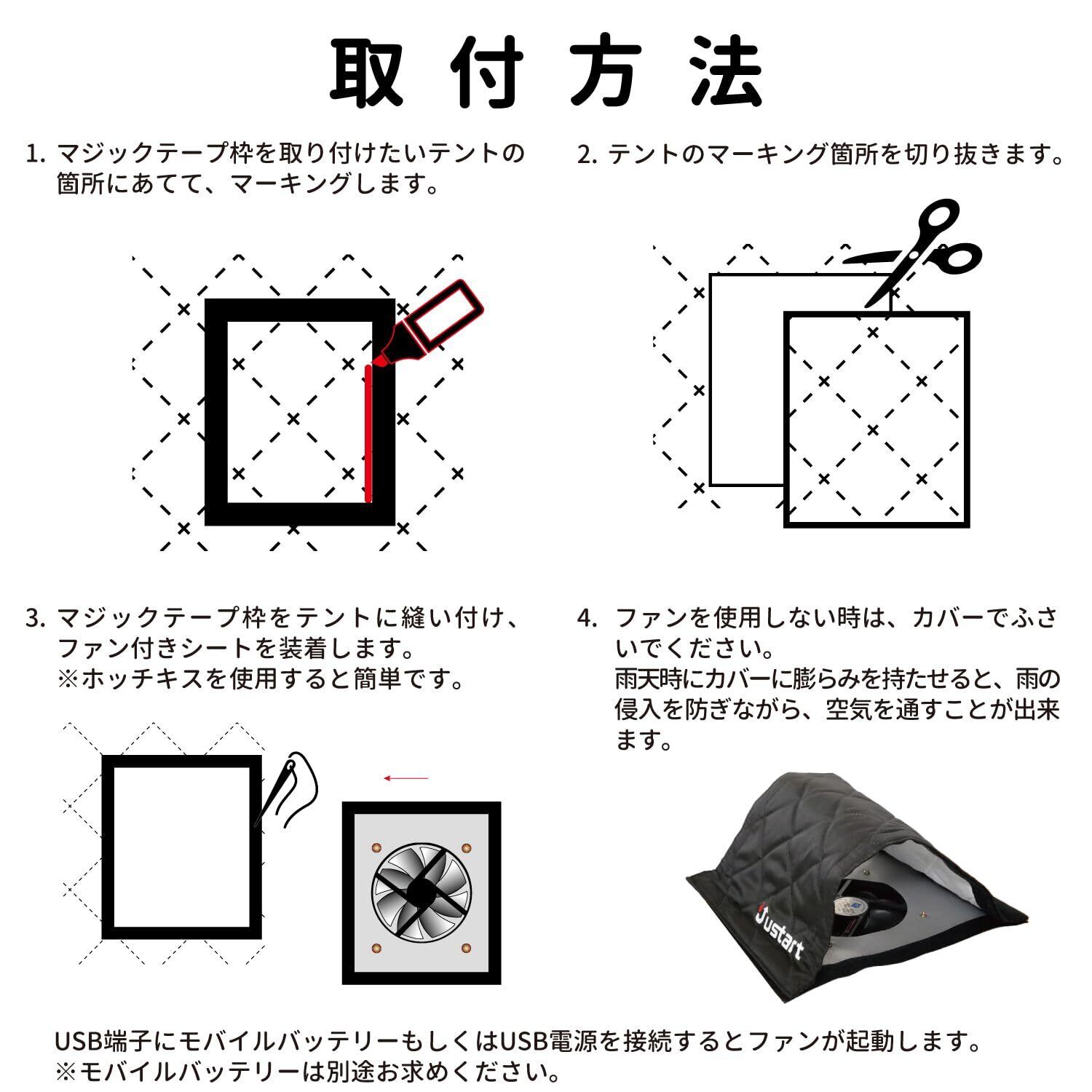 取付方法

1. マジックテープ枠を取り付けたいテントの箇所にあてて、マーキングします。

2. テントのマーキング箇所を切り抜きます。

3. マジックテープ枠をテントに縫い付け、ファン付きシートを装着します。
※ホッチキスを使用すると簡単です。

4. ファンを使用しない時は、カバーでふさいでください。
雨天時にカバーに膨らみを持たせると、雨の侵入を防ぎながら、空気を通すことが出来ます。

Justart

USB端子にモバイルバッテリーもしくはUSB電源を接続するとファンが起動します。
※モバイルバッテリーは別途お求めください。