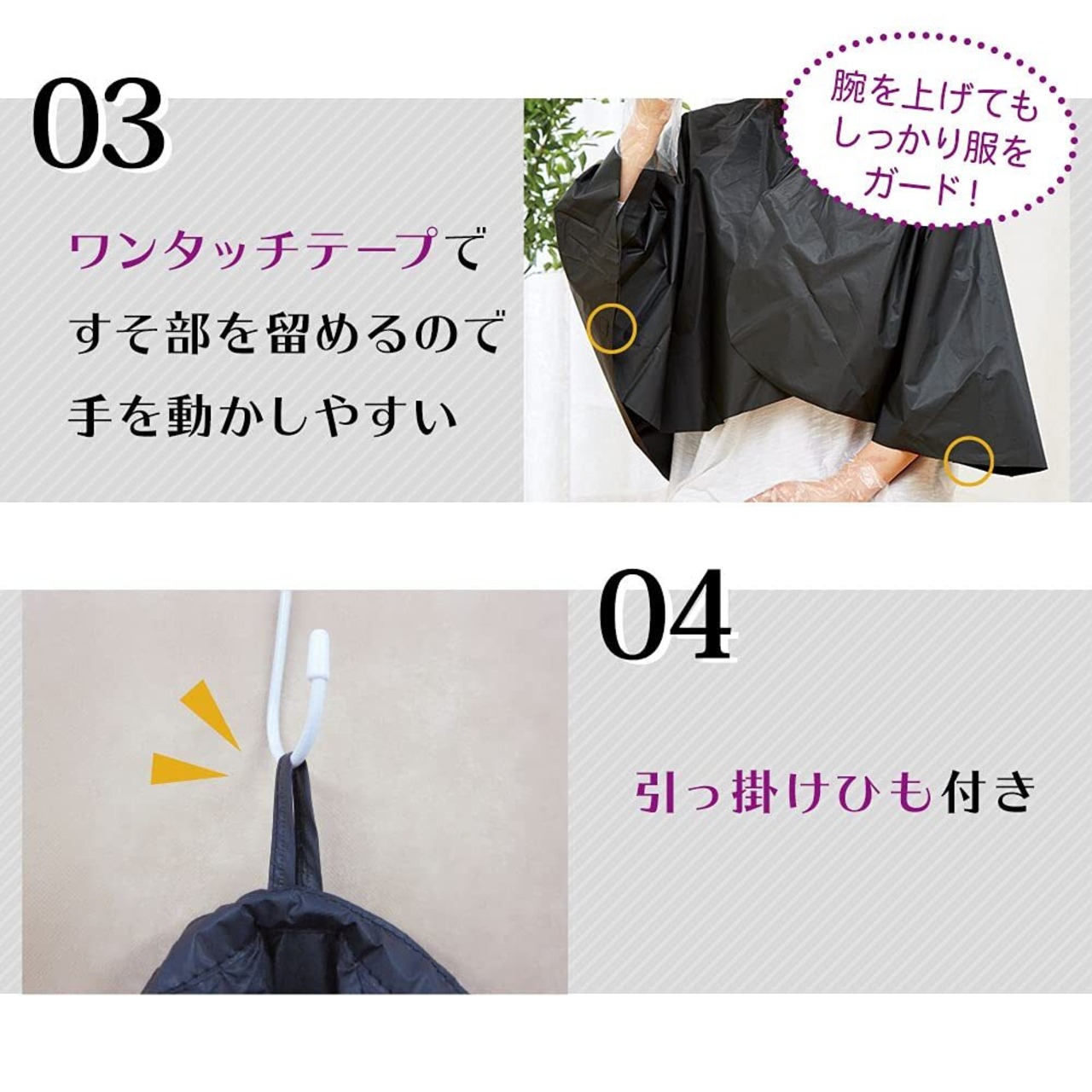 03

ワンタッチテープで
すそ部を留めるので
手を動かしやすい

腕を上げても
しっかり服を
ガード！

04

引っ掛けひも付き