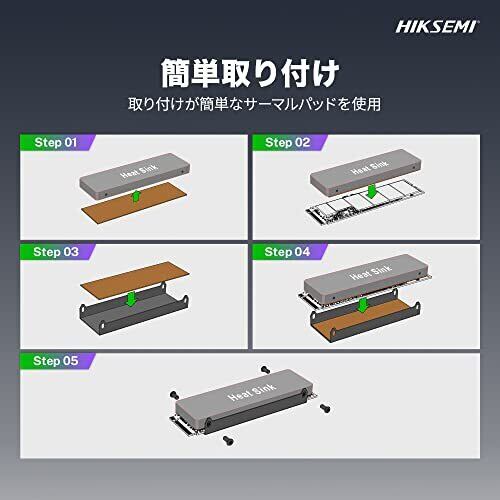 HIKSEMI

簡単取り付け

取り付けが簡単なサーマルパッドを使用

Step 01

Heat Sink

Step 02

Heat Sink

Step 03

Step 04

Heat Sink

Step 05

Heat Sink