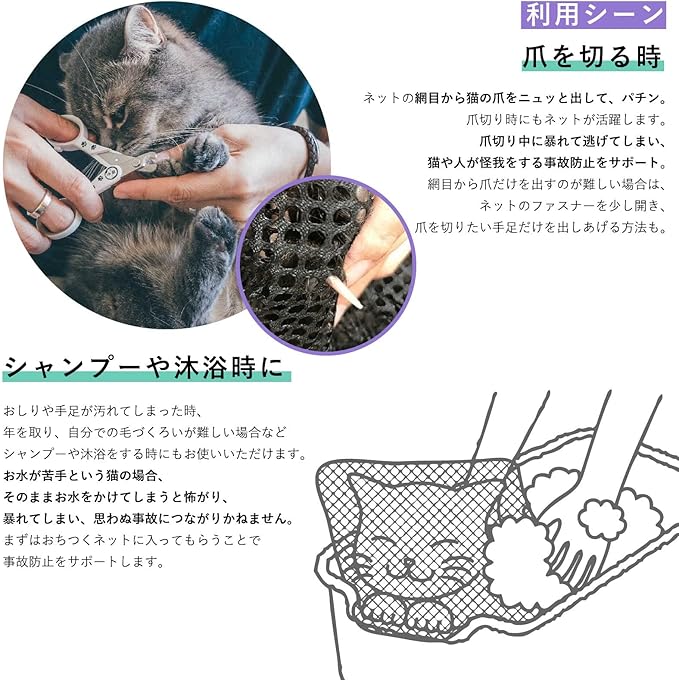 利用シーン

爪を切る時

ネットの網目から猫の爪をニュッと出して、パチン。
爪切り時にもネットが活躍します。
爪切り中に暴れて逃げてしまい、
猫や人が怪我をする事故防止をサポート。
網目から爪だけを出すのが難しい場合は、
ネットのファスナーを少し開き、
爪を切りたい手足だけを出しあげる方法も。

シャンプーや沐浴時に

おしりや手足が汚れてしまった時、
年を取り、自分での毛づくろいが難しい場合など
シャンプーや沐浴をする時にもお使いいただけます。
お水が苦手という猫の場合、
そのままお水をかけてしまうと怖がり、
暴れてしまい、思わぬ事故につながりかねません。
まずはおちつくネットに入ってもらうことで
事故防止をサポートします。