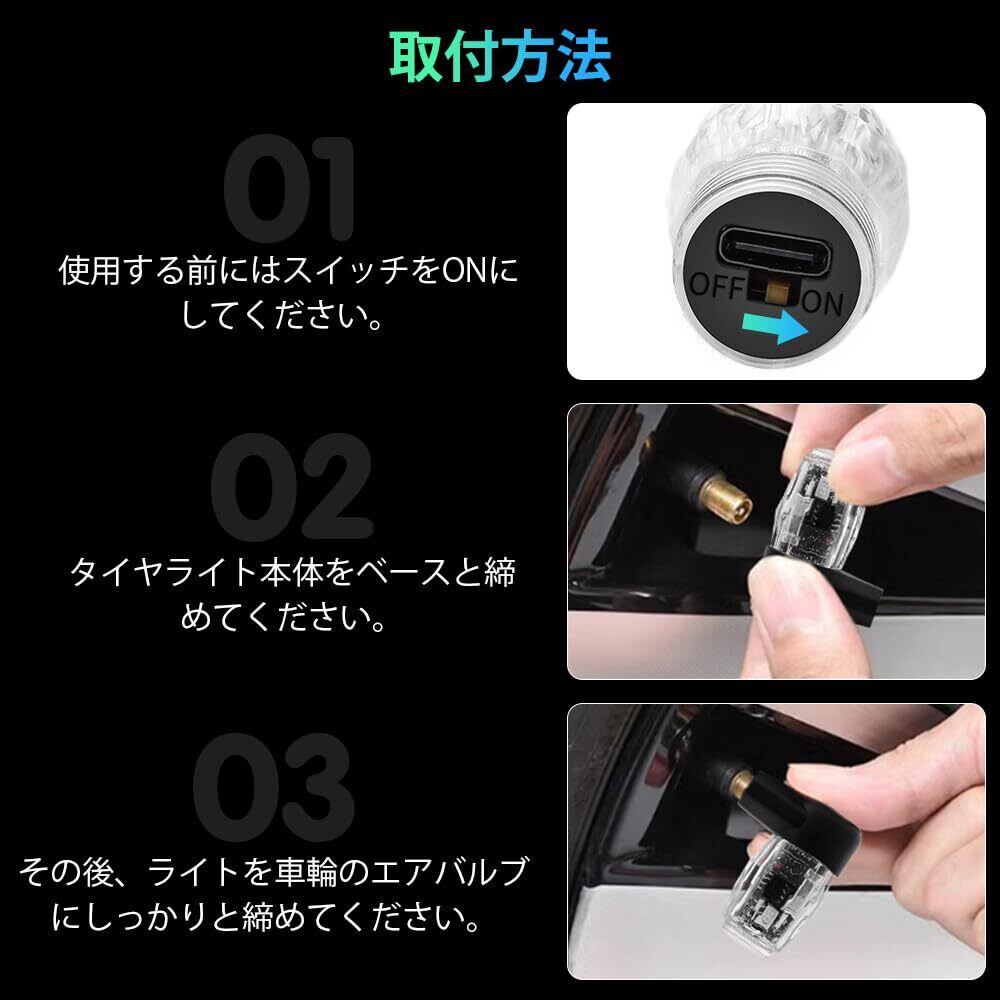 取付方法

01

使用する前にはスイッチをONにしてください。

OFF ON

02

タイヤライト本体をベースと締めてください。

03

その後、ライトを車輪のエアバルブにしっかりと締めてください。