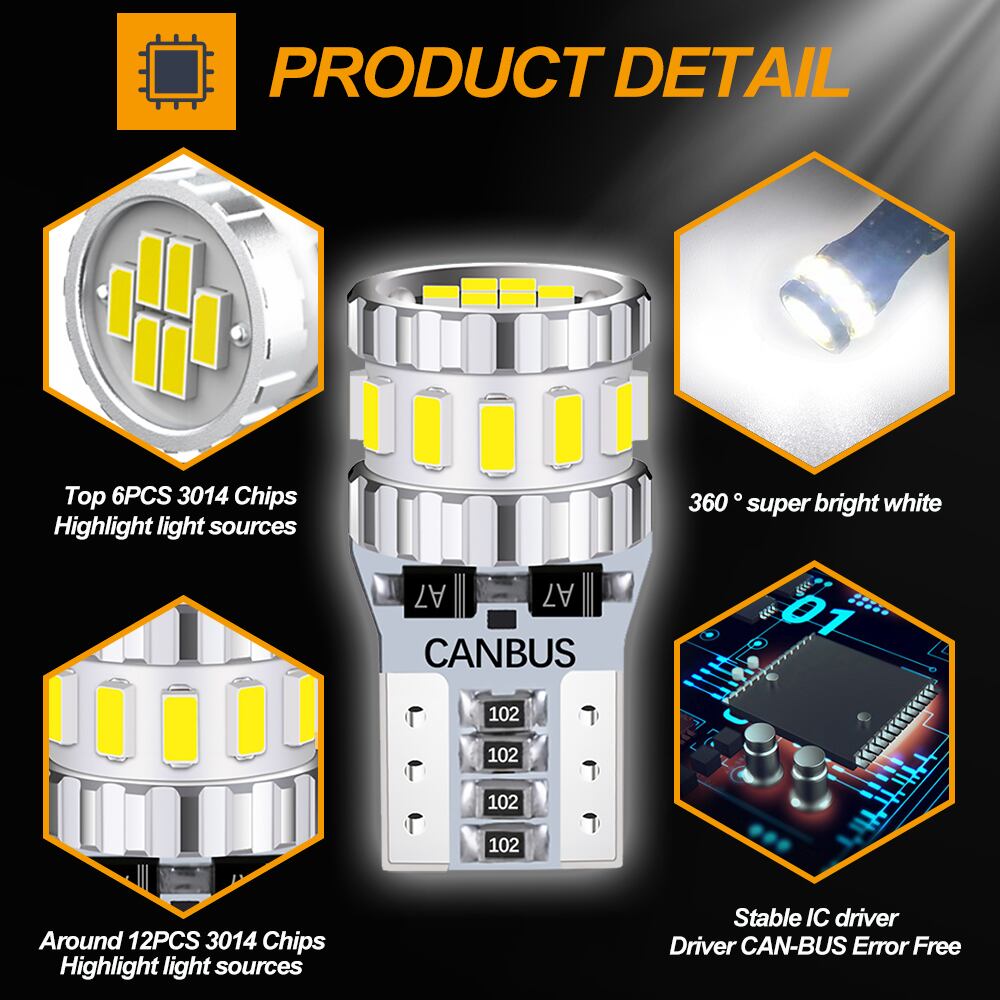 PRODUCT DETAIL

Top 6PCS 3014 Chips
Highlight light sources

360 ° super bright white

A7 A7

CANBUS

102
102
102
102

01

Around 12PCS 3014 Chips
Highlight light sources

Stable IC driver
Driver CAN-BUS Error Free