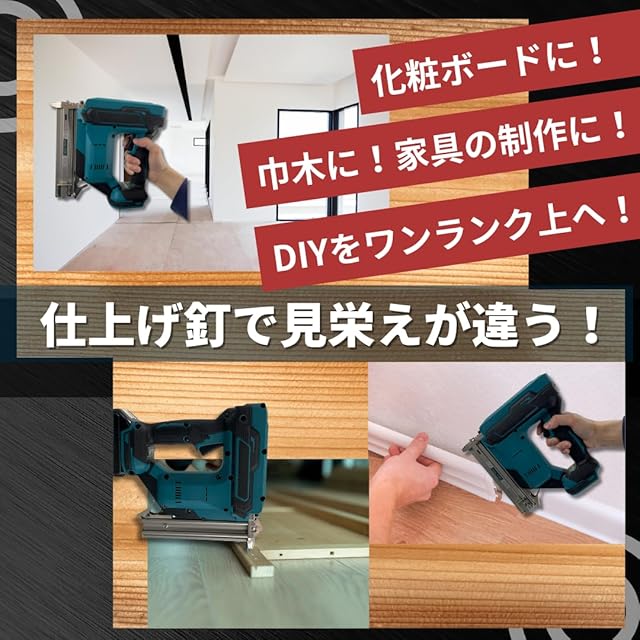 化粧ボードに！

巾木に！家具の制作に！

DIYをワンランク上へ！

仕上げ釘で見栄えが違う！