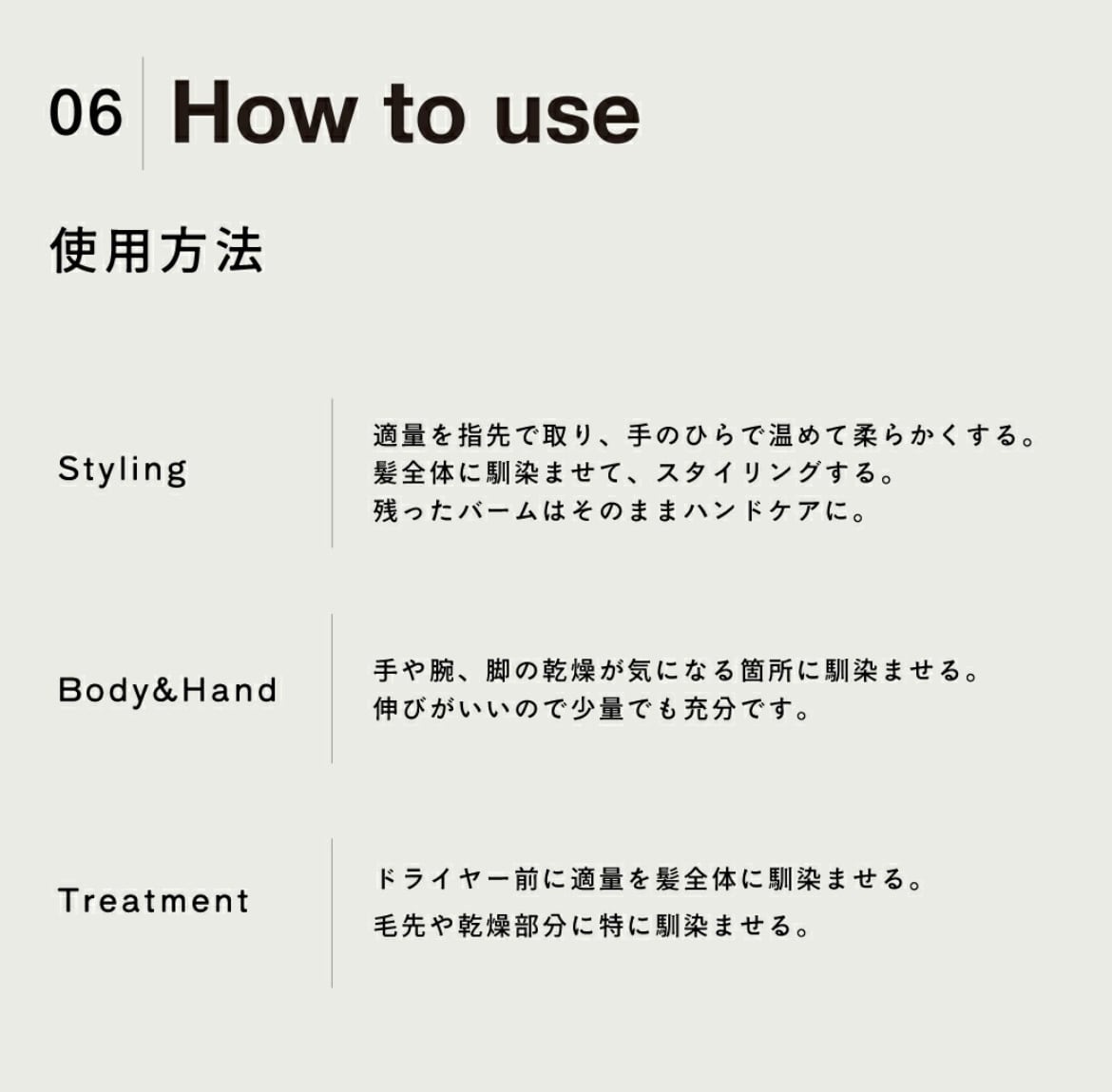 06 How to use

使用方法

Styling

適量を指先で取り、手のひらで温めて柔らかくする。
髪全体に馴染ませて、スタイリングする。
残ったバームはそのままハンドケアに。

Body&Hand

手や腕、脚の乾燥が気になる箇所に馴染ませる。
伸びがいいので少量でも充分です。

Treatment

ドライヤー前に適量を髪全体に馴染ませる。
毛先や乾燥部分に特に馴染ませる。