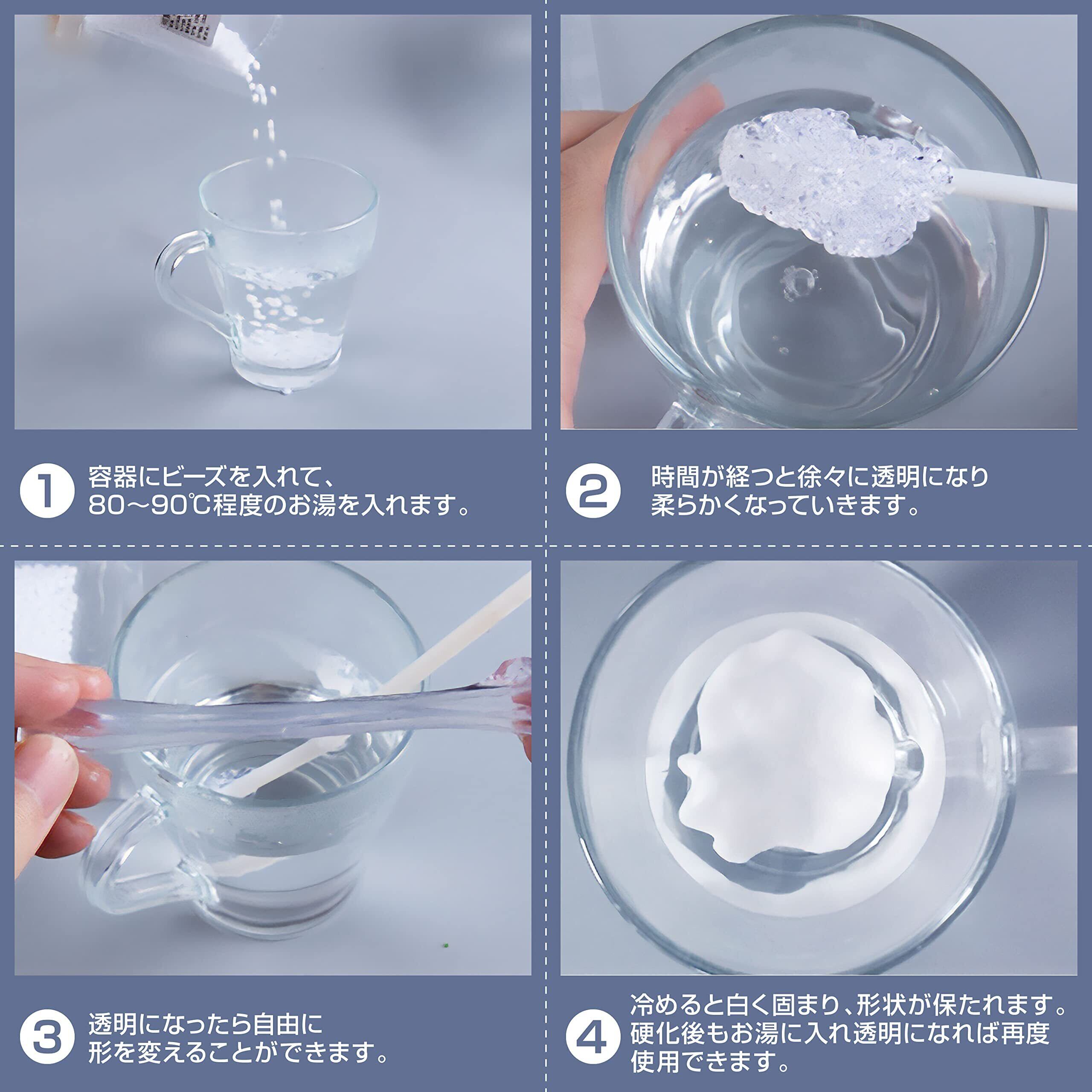 1 容器にビーズを入れて、80～90℃程度のお湯を入れます。

2 時間が経つと徐々に透明になり柔らかくなっていきます。

3 透明になったら自由に形を変えることができます。

4 冷めると白く固まり、形状が保たれます。硬化後もお湯に入れ透明になれば再度使用できます。