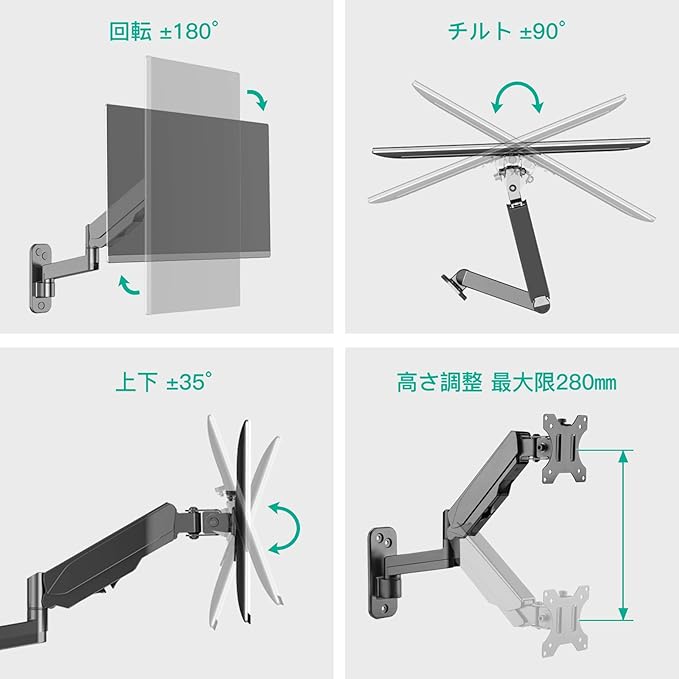 回転 ±180°

チルト ±90°

上下 ±35°

高さ調整 最大限280㎜