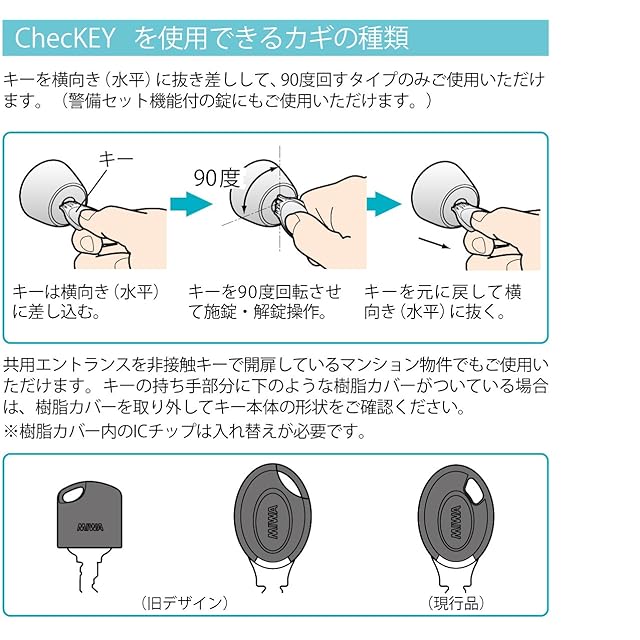 ChecKEY を使用できるカギの種類

キーを横向き（水平）に抜き差しして、90度回すタイプのみご使用いただけます。（警備セット機能付の錠にもご使用いただけます。）

キー

90度

キーは横向き（水平）に差し込む。

キーを90度回転させて施錠・解錠操作。

キーを元に戻して横向き（水平）に抜く。

共用エントランスを非接触キーで開扉しているマンション物件でもご使用いただけます。キーの持ち手部分に下のような樹脂カバーがついている場合は、樹脂カバーを取り外してキー本体の形状をご確認ください。
※樹脂カバー内のICチップは入れ替えが必要です。

MIWA

MIWA

MIWA

（旧デザイン）

（現行品）