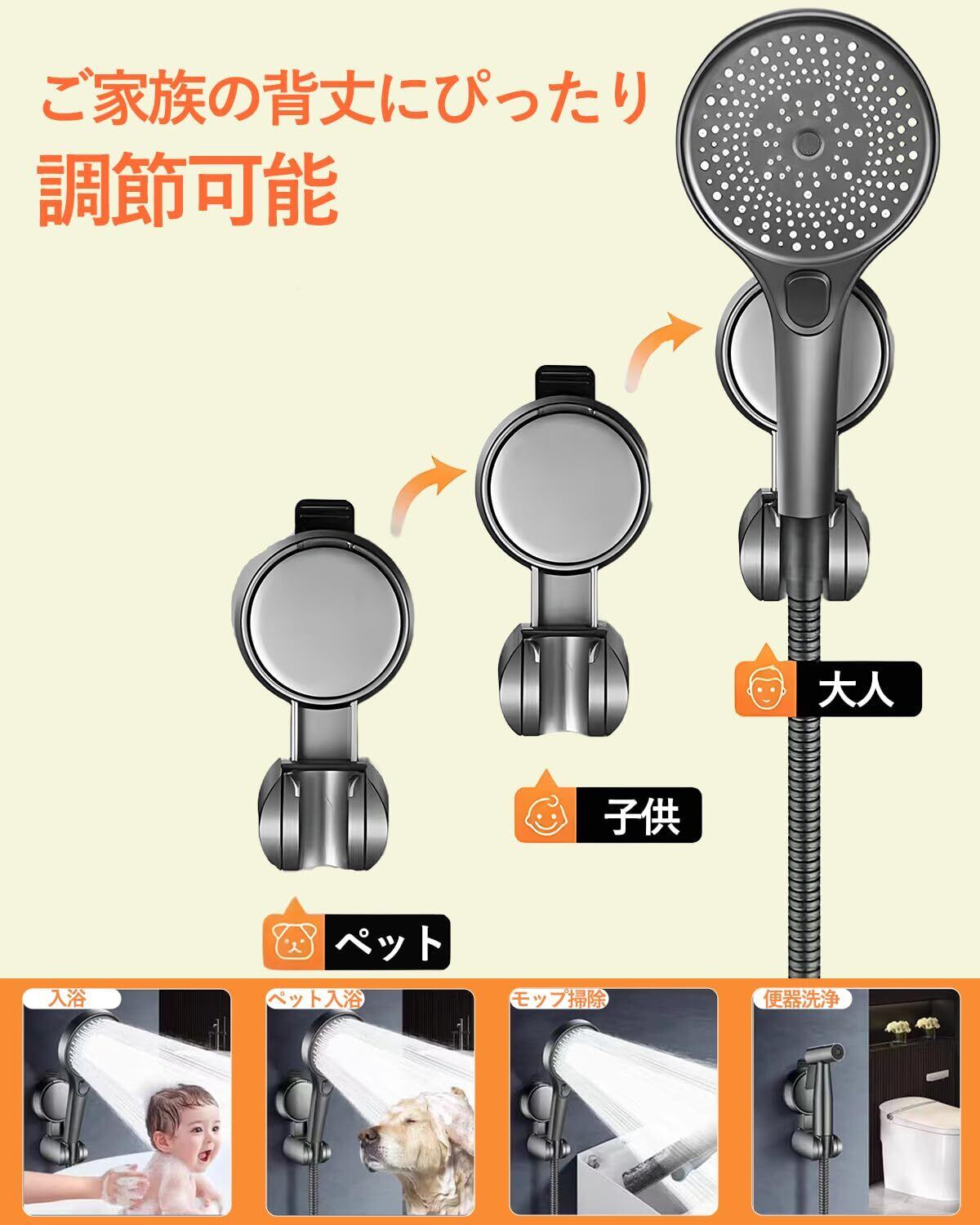 ご家族の背丈にぴったり
調節可能

大人

子供

ペット

入浴

ペット入浴

モップ掃除

便器洗浄