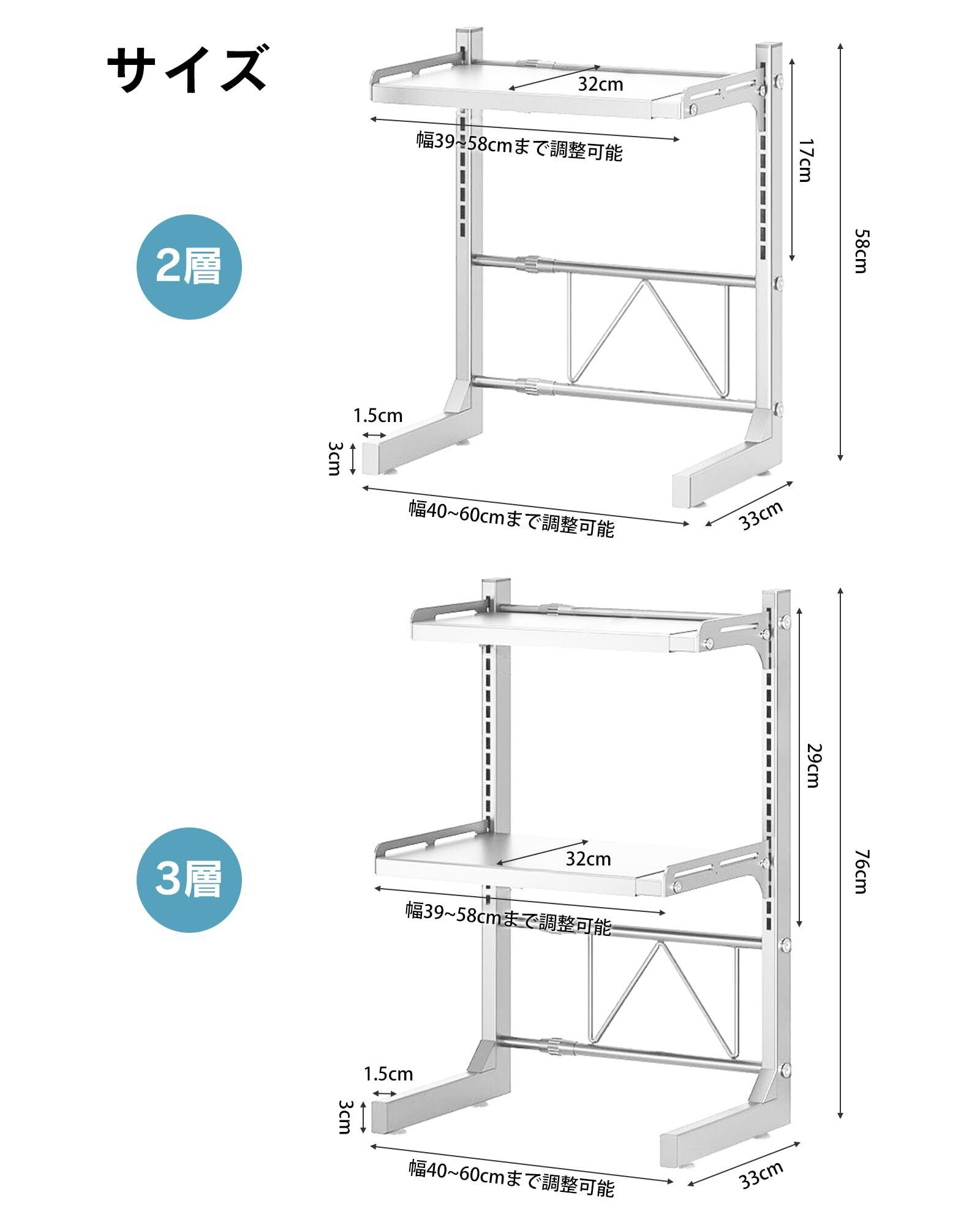 サイズ

2層

32cm

幅39~58cmまで調整可能

17cm

58cm

1.5cm

3cm

幅40~60cmまで調整可能

33cm

3層

29cm

32cm

幅39~58cmまで調整可能

76cm

1.5cm

3cm

幅40~60cmまで調整可能

33cm