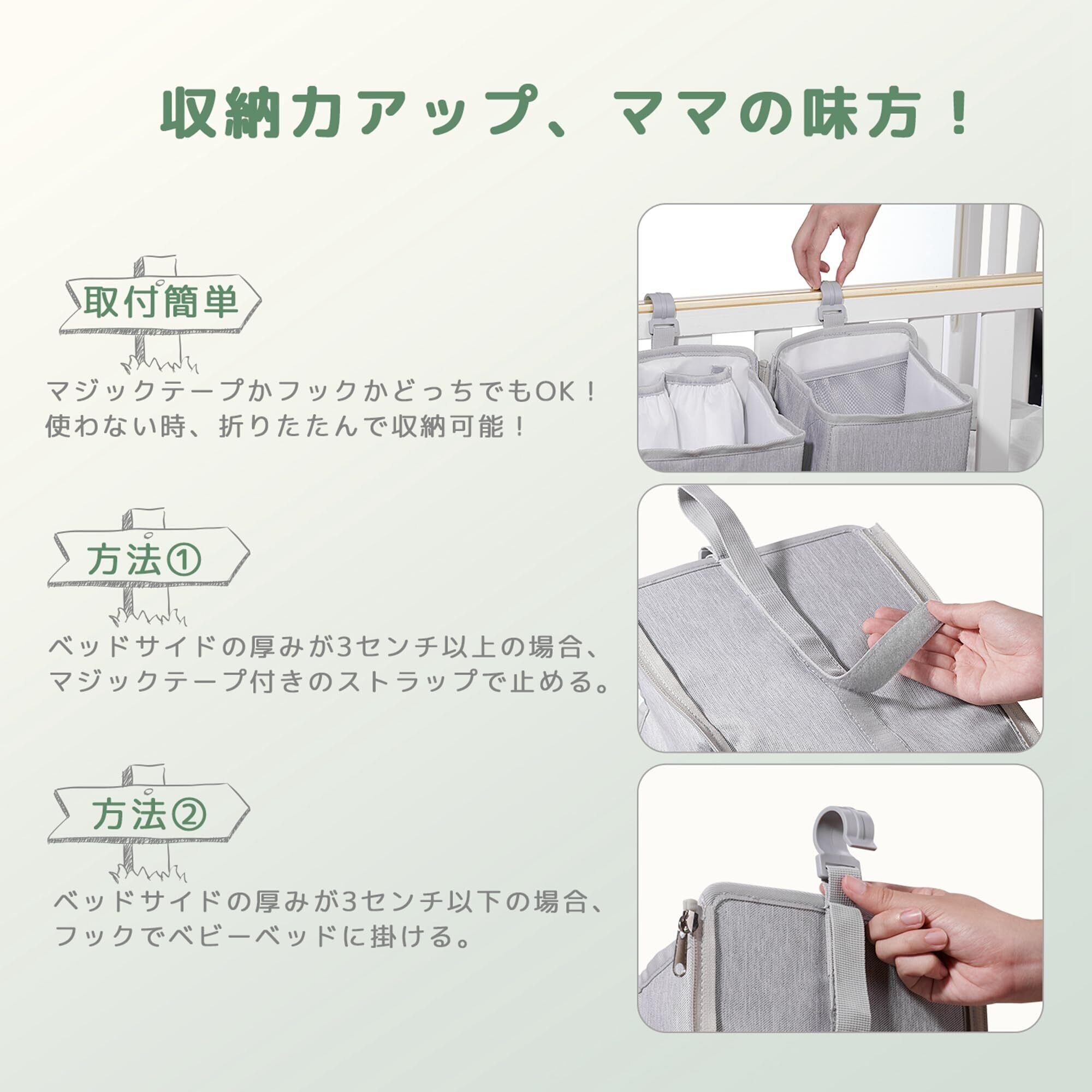 収納力アップ、ママの味方！

取付簡単

マジックテープかフックかどっちでもOK！
使わない時、折りたたんで収納可能！

方法①

ベッドサイドの厚みが3センチ以上の場合、
マジックテープ付きのストラップで止める。

方法②

ベッドサイドの厚みが3センチ以下の場合、
フックでベビーベッドに掛ける。