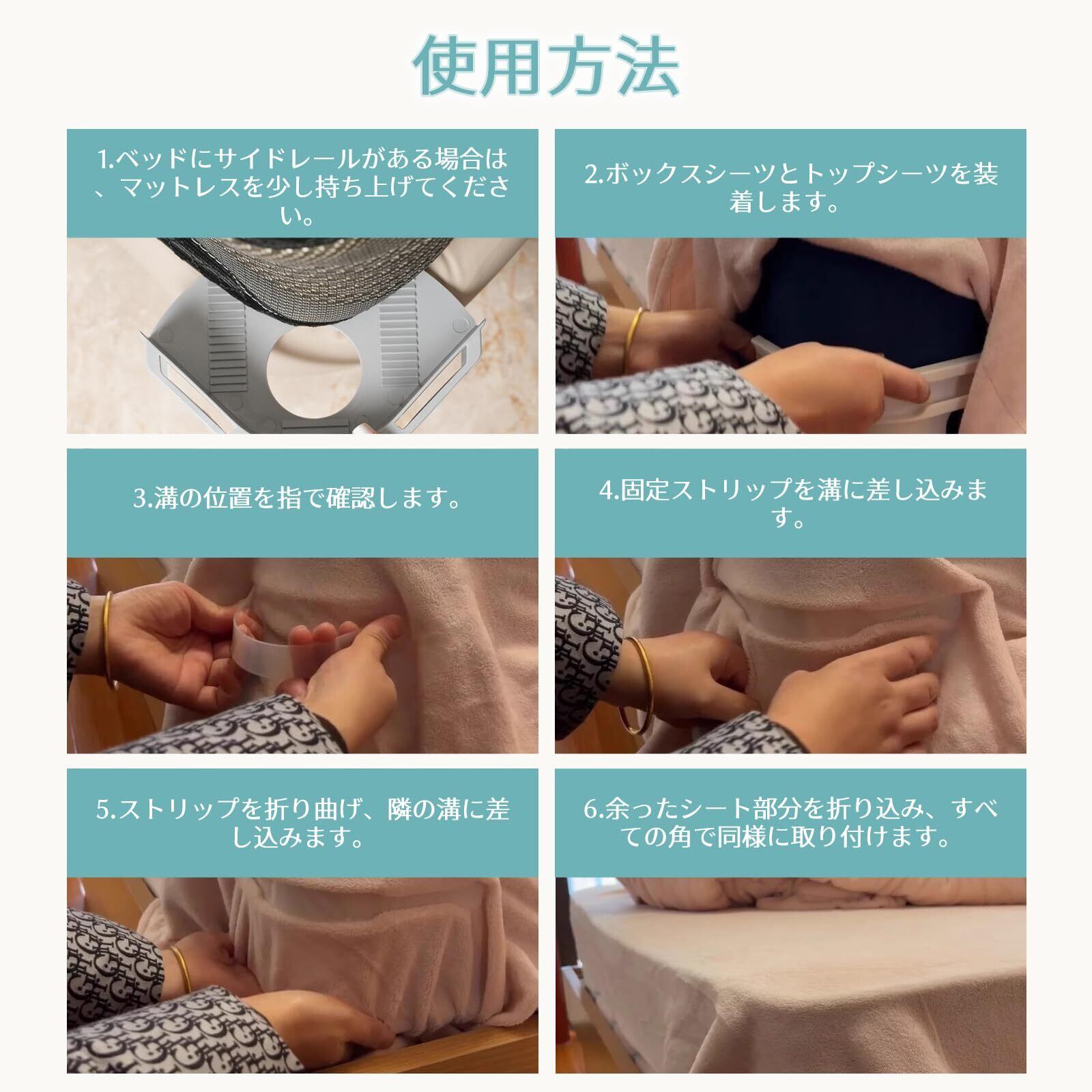 使用方法

1.ベッドにサイドレールがある場合は、マットレスを少し持ち上げてください。

2.ボックスシーツとトップシーツを装着します。

3.溝の位置を指で確認します。

4.固定ストリップを溝に差し込みます。

5.ストリップを折り曲げ、隣の溝に差し込みます。

6.余ったシート部分を折り込み、すべての角で同様に取り付けます。