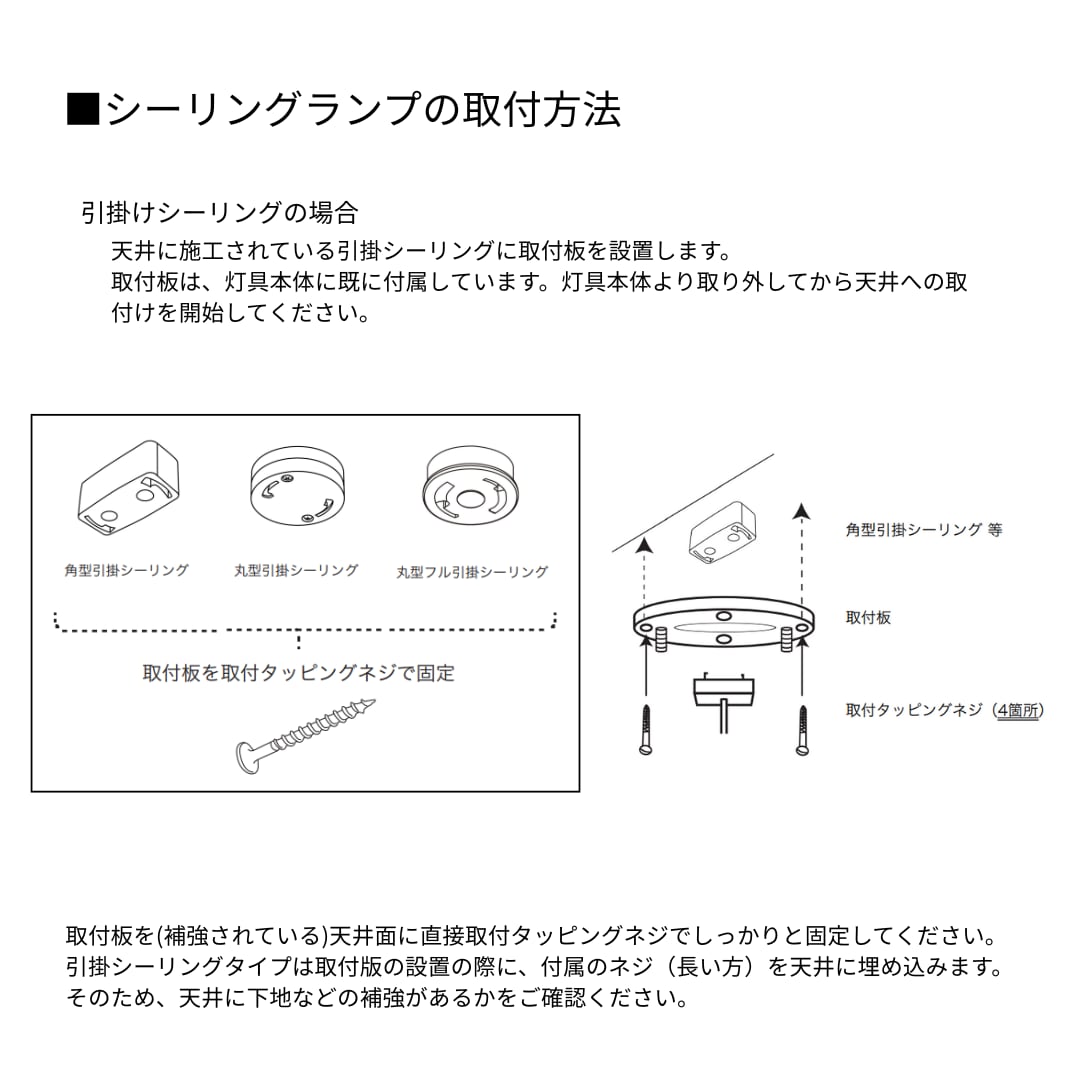 ■シーリングランプの取付方法

引掛けシーリングの場合

天井に施工されている引掛シーリングに取付板を設置します。
取付板は、灯具本体に既に付属しています。灯具本体より取り外してから天井への取付けを開始してください。

角型引掛シーリング
丸型引掛シーリング
丸型フル引掛シーリング

取付板を取付タッピングネジで固定

角型引掛シーリング 等
取付板
取付タッピングネジ（4箇所）

取付板を(補強されている)天井面に直接取付タッピングネジでしっかりと固定してください。
引掛シーリングタイプは取付版の設置の際に、付属のネジ（長い方）を天井に埋め込みます。
そのため、天井に下地などの補強があるかをご確認ください。