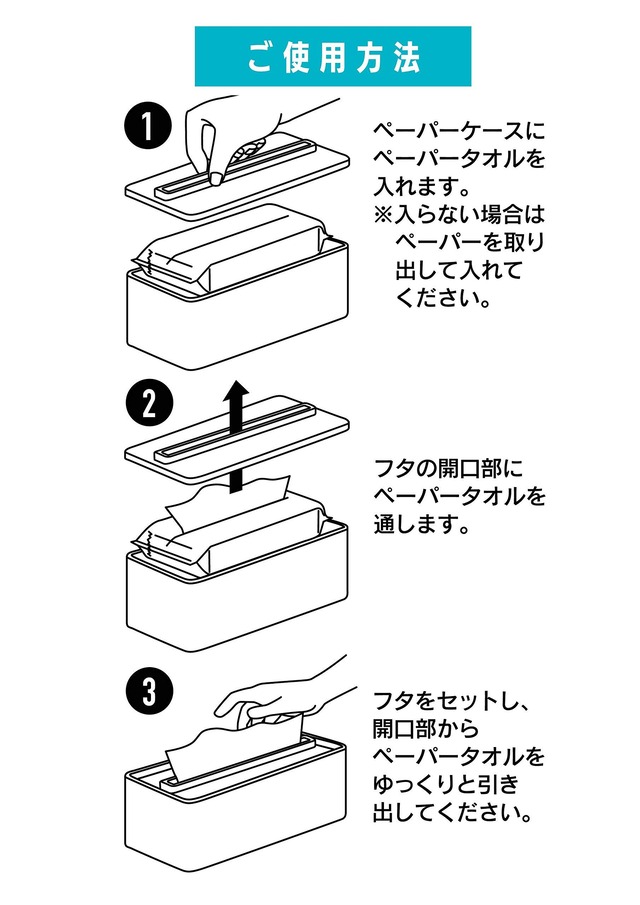 ご使用方法

1

ペーパーケースにペーパータオルを入れます。
※入らない場合はペーパーを取り出して入れてください。

2

フタの開口部にペーパータオルを通します。

3

フタをセットし、開口部からペーパータオルをゆっくりと引き出してください。