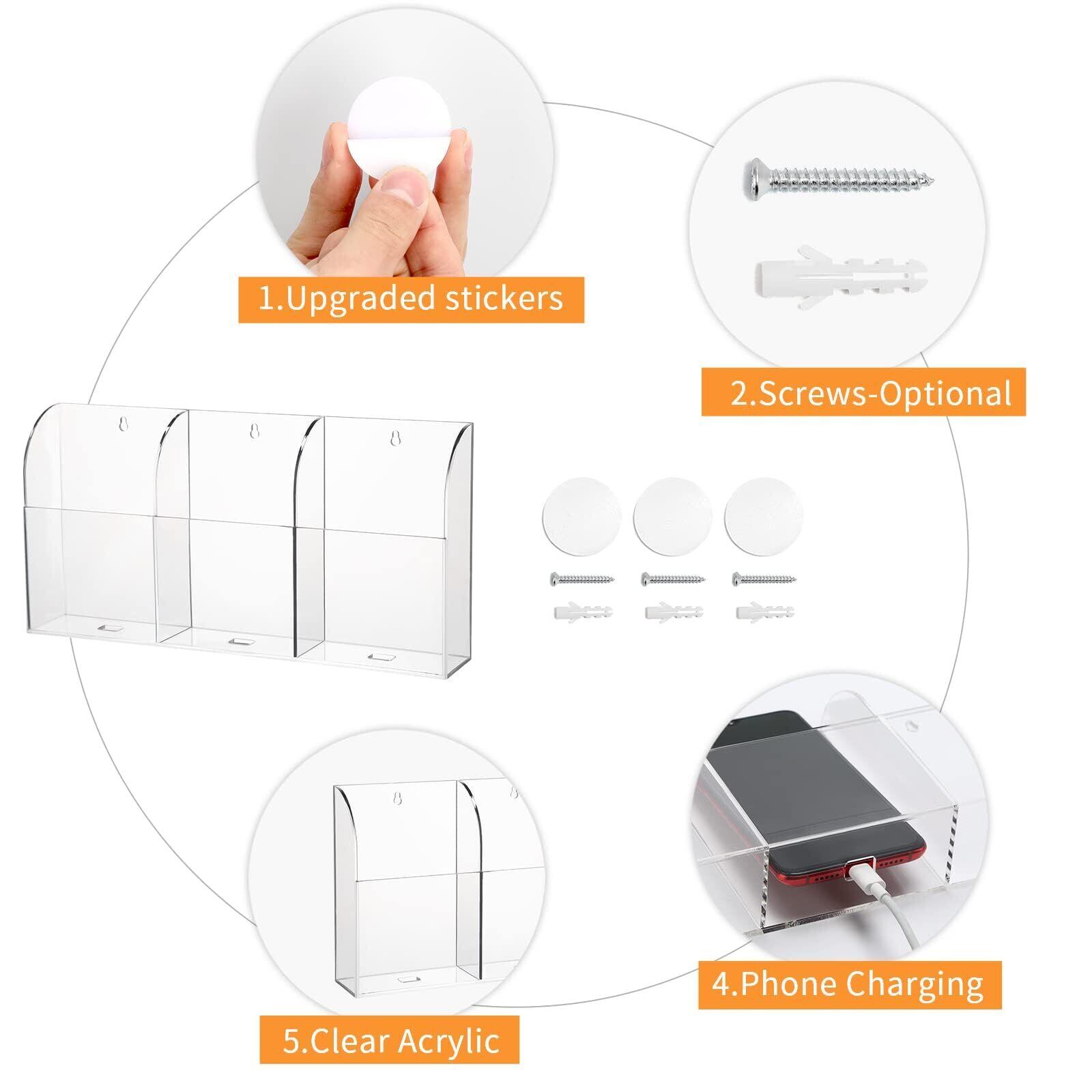 1.Upgraded stickers

2.Screws-Optional

4.Phone Charging

5.Clear Acrylic