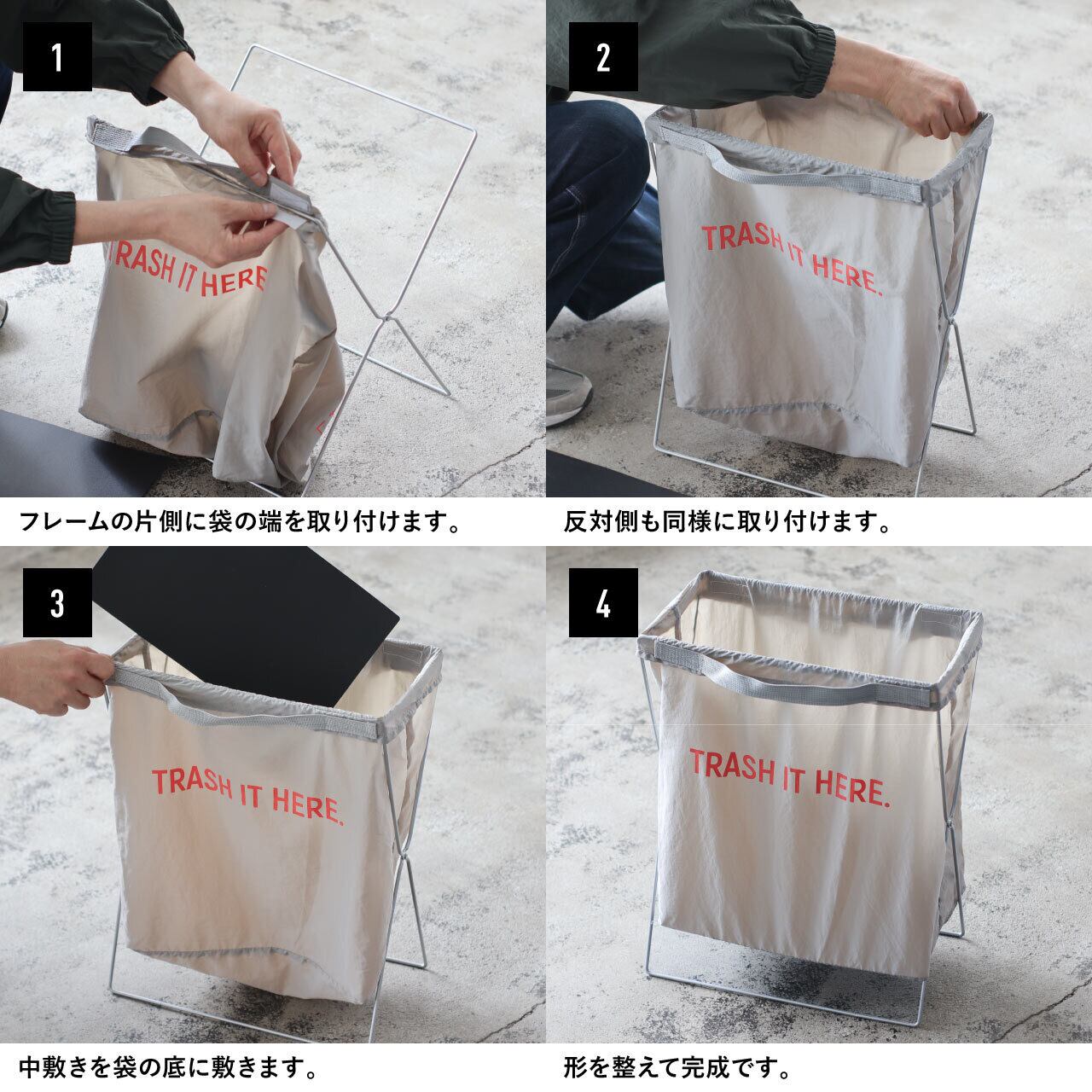 1

TRASH IT HERE.

フレームの片側に袋の端を取り付けます。

2

TRASH IT HERE.

反対側も同様に取り付けます。

3

TRASH IT HERE.

中敷きを袋の底に敷きます。

4

TRASH IT HERE.

形を整えて完成です。