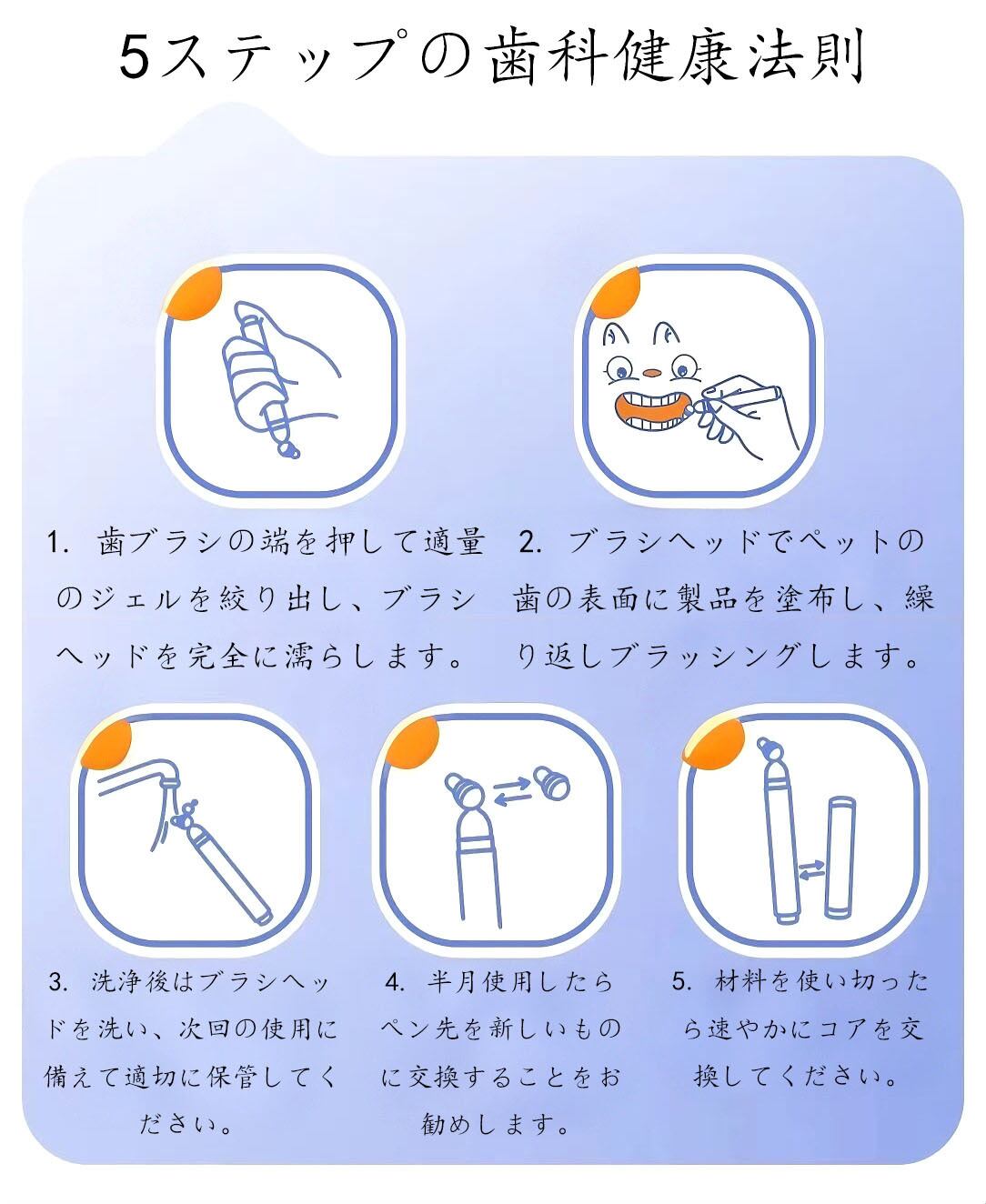 5ステップの歯科健康法則

1. 歯ブラシの端を押して適量のジェルを絞り出し、ブラシヘッドを完全に濡らします。

2. ブラシヘッドでペットの歯の表面に製品を塗布し、繰り返しブラッシングします。

3. 洗浄後はブラシヘッドを洗い、次回の使用に備えて適切に保管してください。

4. 半月使用したらペン先を新しいものに交換することをお勧めします。

5. 材料を使い切ったら速やかにコアを交換してください。