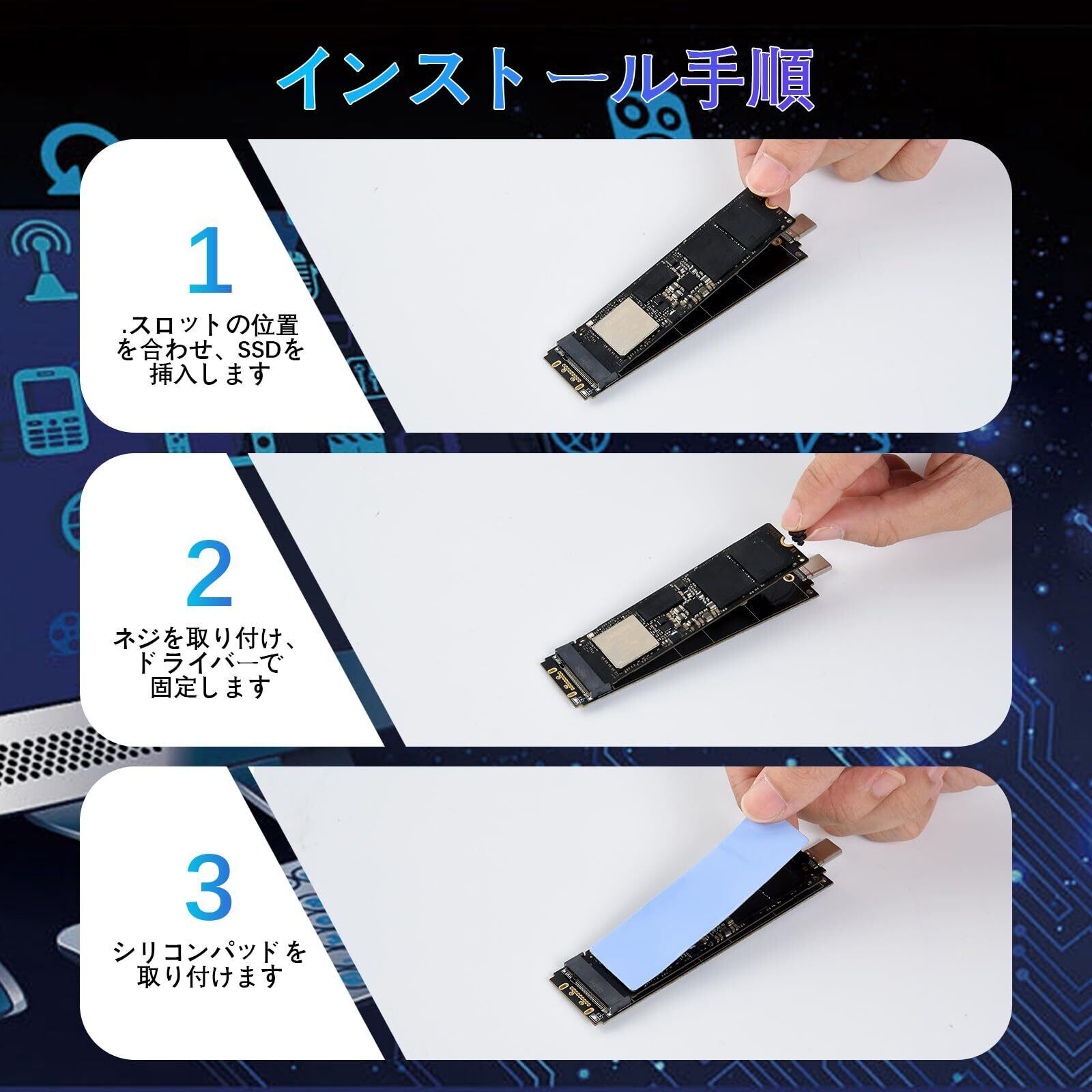 インストール手順

1

.スロットの位置を合わせ、SSDを挿入します

2

ネジを取り付け、ドライバーで固定します

3

シリコンパッドを取り付けます