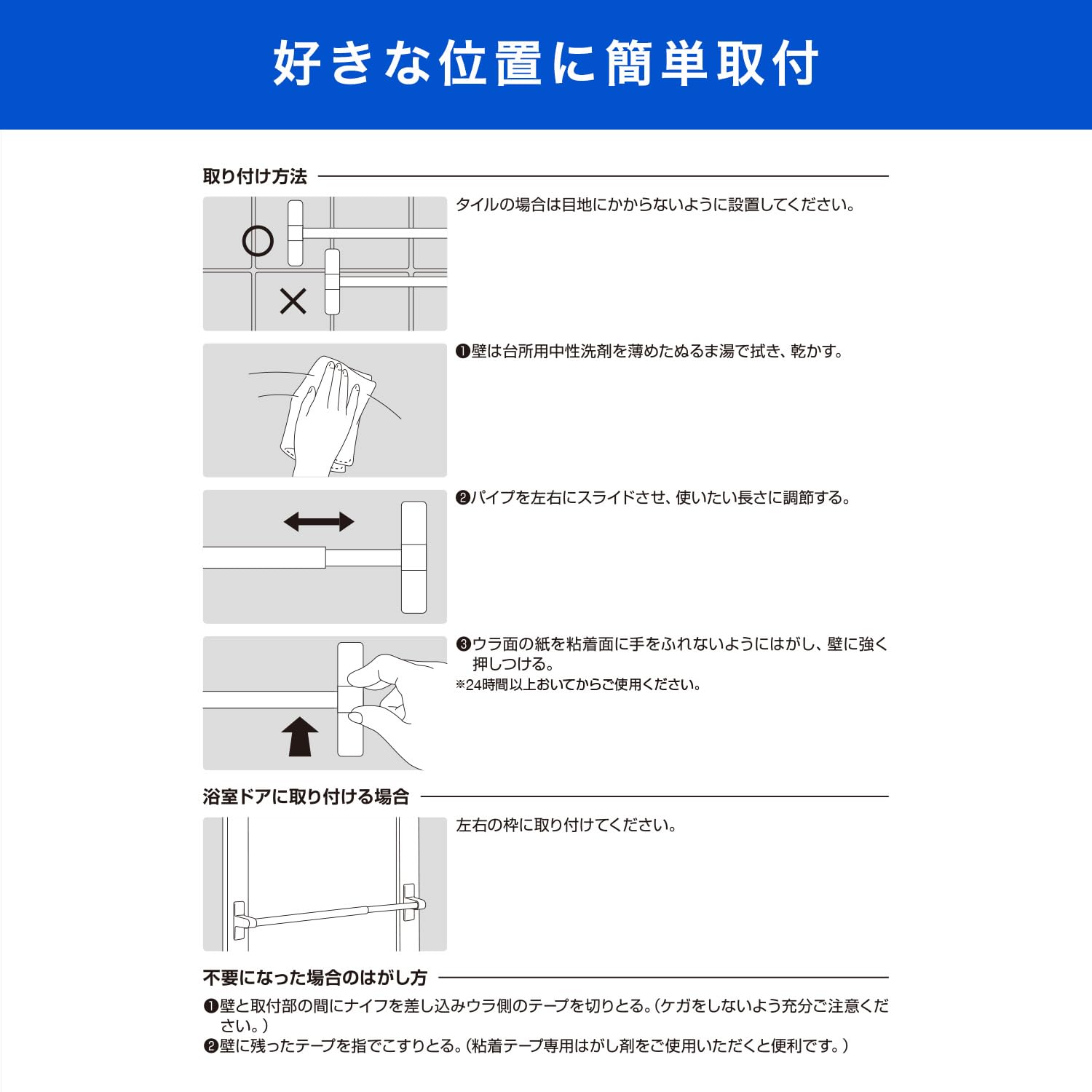 好きな位置に簡単取付

取り付け方法

○

×

タイルの場合は目地にかからないように設置してください。

❶壁は台所用中性洗剤を薄めたぬるま湯で拭き、乾かす。

❷パイプを左右にスライドさせ、使いたい長さに調節する。

❸ウラ面の紙を粘着面に手をふれないようにはがし、壁に強く押しつける。
※24時間以上おいてからご使用ください。

浴室ドアに取り付ける場合

左右の枠に取り付けてください。

不要になった場合のはがし方

❶壁と取付部の間にナイフを差し込みウラ側のテープを切りとる。(ケガをしないよう充分ご注意ください。)
❷壁に残ったテープを指でこすりとる。(粘着テープ専用はがし剤をご使用いただくと便利です。)