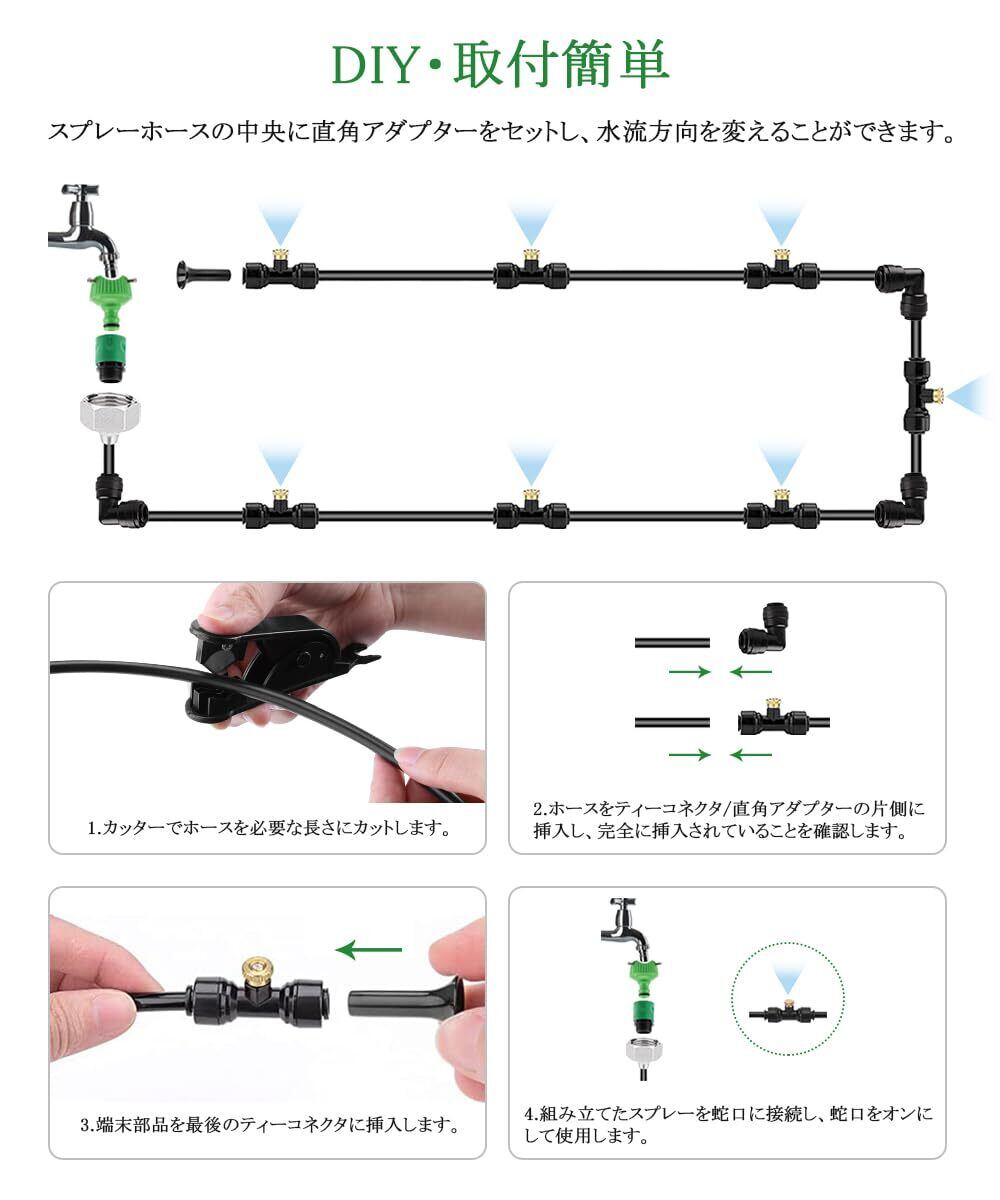 DIY・取付簡単

スプレーホースの中央に直角アダプターをセットし、水流方向を変えることができます。

1.カッターでホースを必要な長さにカットします。

2.ホースをティーコネクタ/直角アダプターの片側に挿入し、完全に挿入されていることを確認します。

3.端末部品を最後のティーコネクタに挿入します。

4.組み立てたスプレーを蛇口に接続し、蛇口をオンにして使用します。