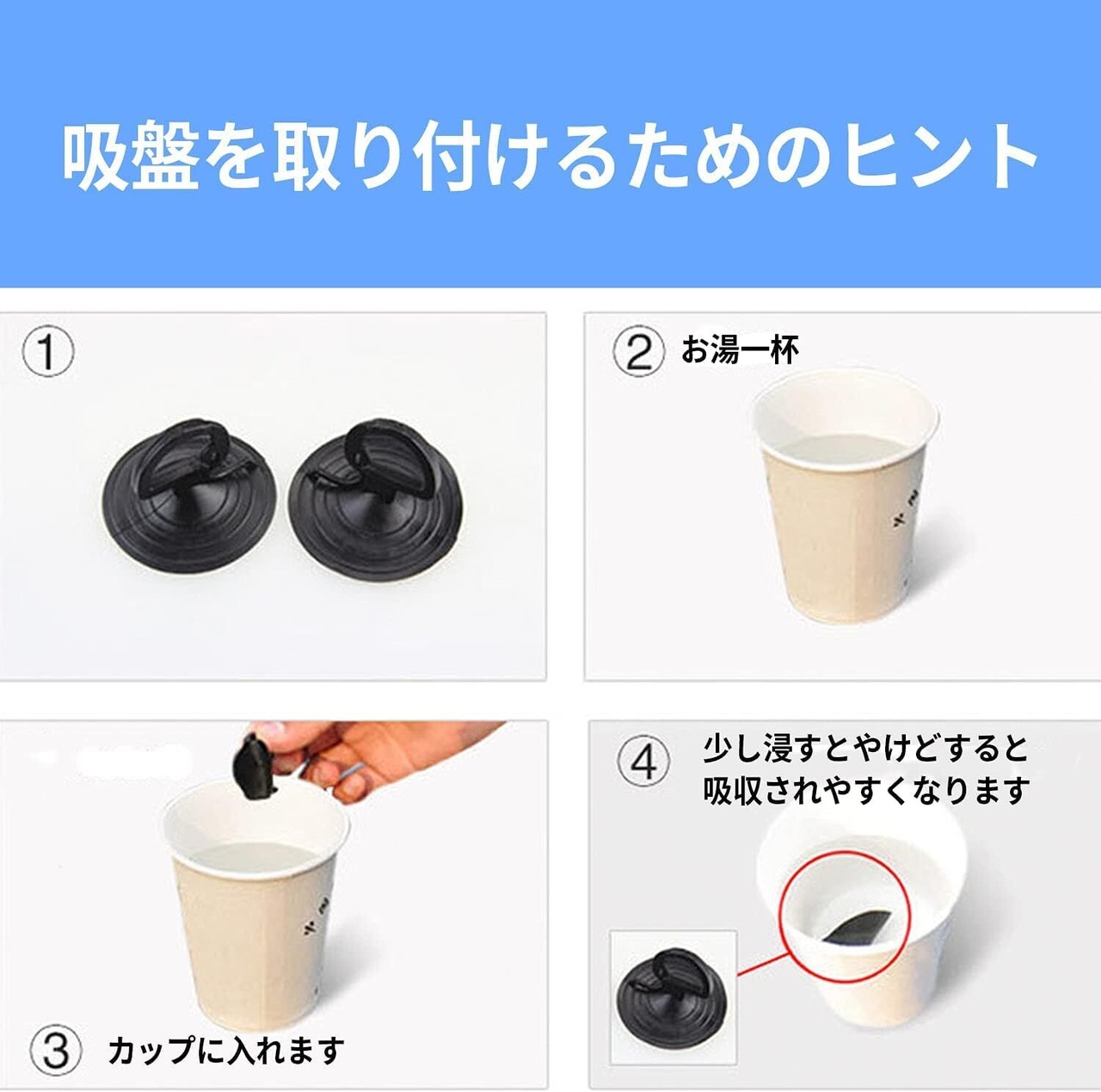 吸盤を取り付けるためのヒント

①

② お湯一杯

③ カップに入れます

④ 少し浸すとやけどすると吸収されやすくなります