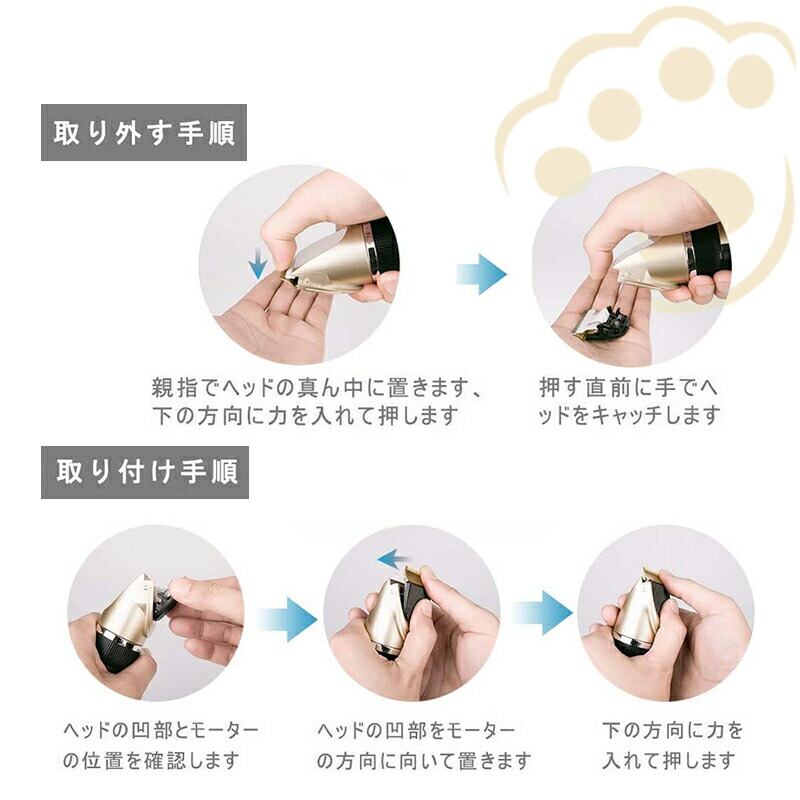 取り外す手順

親指でヘッドの真ん中に置きます、下の方向に力を入れて押します

押す直前に手でヘッドをキャッチします

取り付け手順

ヘッドの凹部とモーターの位置を確認します

ヘッドの凹部をモーターの方向に向いて置きます

下の方向に力を入れて押します