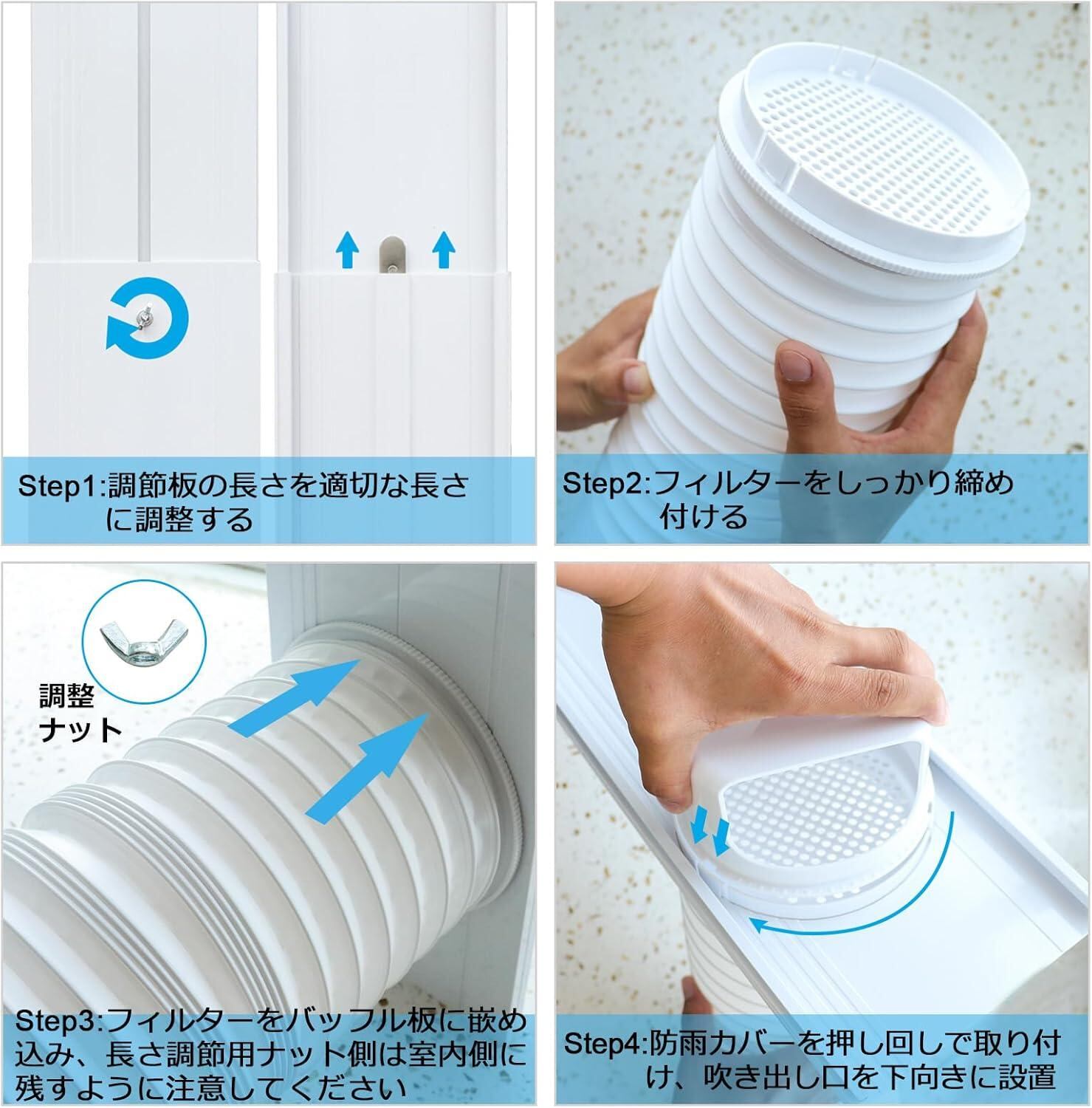 Step1:調節板の長さを適切な長さに調整する

Step2:フィルターをしっかり締め付ける

調整ナット

Step3:フィルターをバッフル板に嵌め込み、長さ調節用ナット側は室内側に残すように注意してください

Step4:防雨カバーを押し回しで取り付け、吹き出し口を下向きに設置