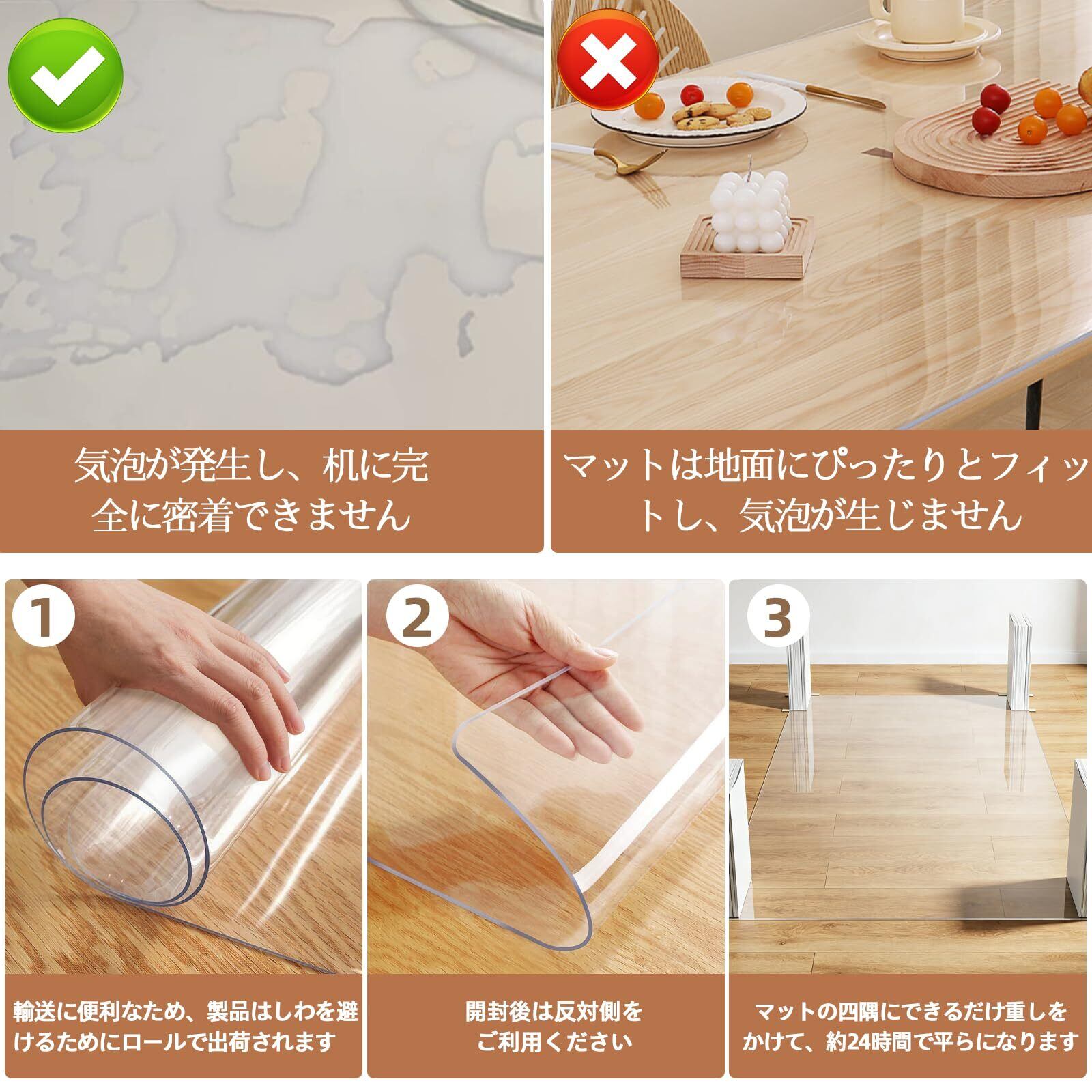 気泡が発生し、机に完全に密着できません

マットは地面にぴったりとフィットし、気泡が生じません

1

輸送に便利なため、製品はしわを避けるためにロールで出荷されます

2

開封後は反対側をご利用ください

3

マットの四隅にできるだけ重しをかけて、約24時間で平らになります