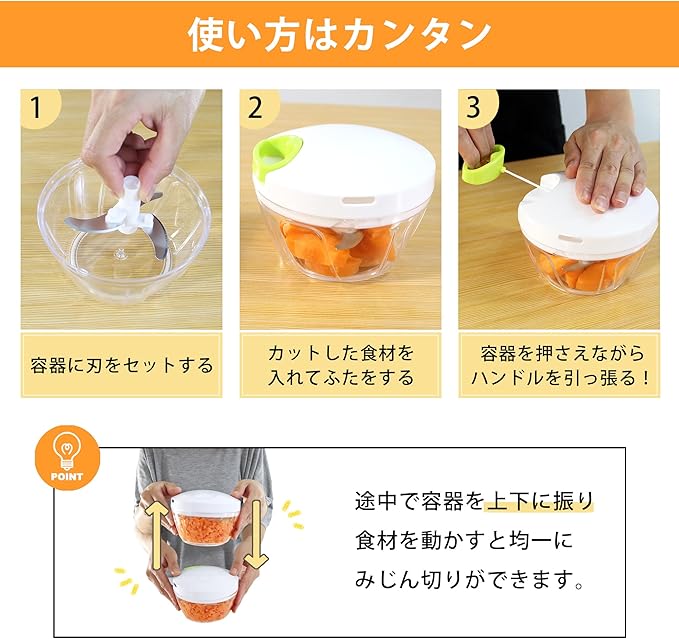 使い方はカンタン

1

容器に刃をセットする

2

カットした食材を入れてふたをする

3

容器を押さえながらハンドルを引っ張る！

POINT

途中で容器を上下に振り食材を動かすと均一にみじん切りができます。