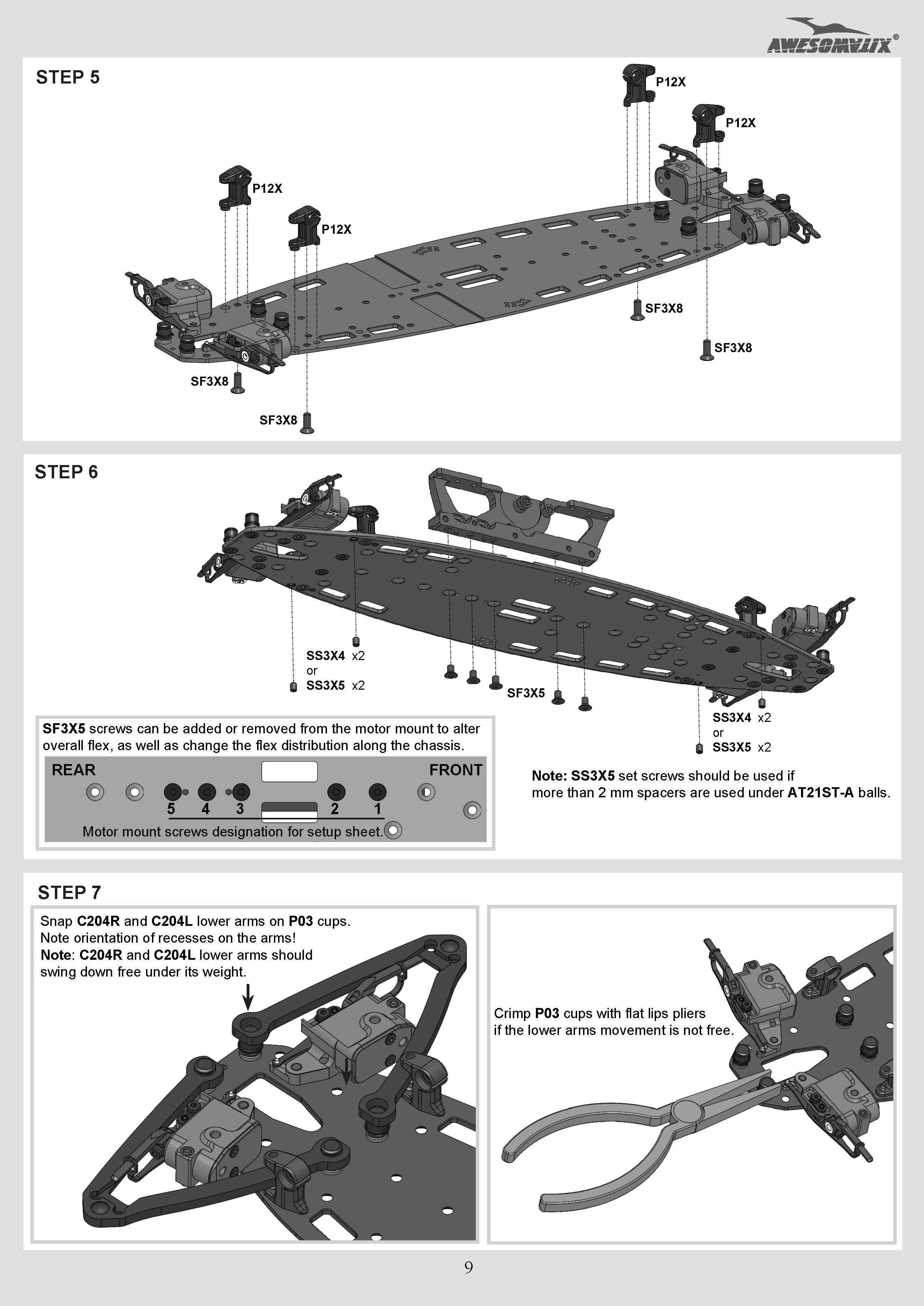 AWESOMATIX®

STEP 5

P12X

P12X

P12X

P12X

SF3X8

SF3X8

SF3X8

SF3X8

STEP 6

SS3X4 x2
or
SS3X5 x2

SF3X5

SS3X4 x2
or
SS3X5 x2

SF3X5 screws can be added or removed from the motor mount to alter overall flex, as well as change the flex distribution along the chassis.

REAR

FRONT

5 4 3 2 1

Motor mount screws designation for setup sheet.

Note: SS3X5 set screws should be used if more than 2 mm spacers are used under AT21ST-A balls.

STEP 7

Snap C204R and C204L lower arms on P03 cups.
Note orientation of recesses on the arms!
Note: C204R and C204L lower arms should swing down free under its weight.

Crimp P03 cups with flat lips pliers if the lower arms movement is not free.

9