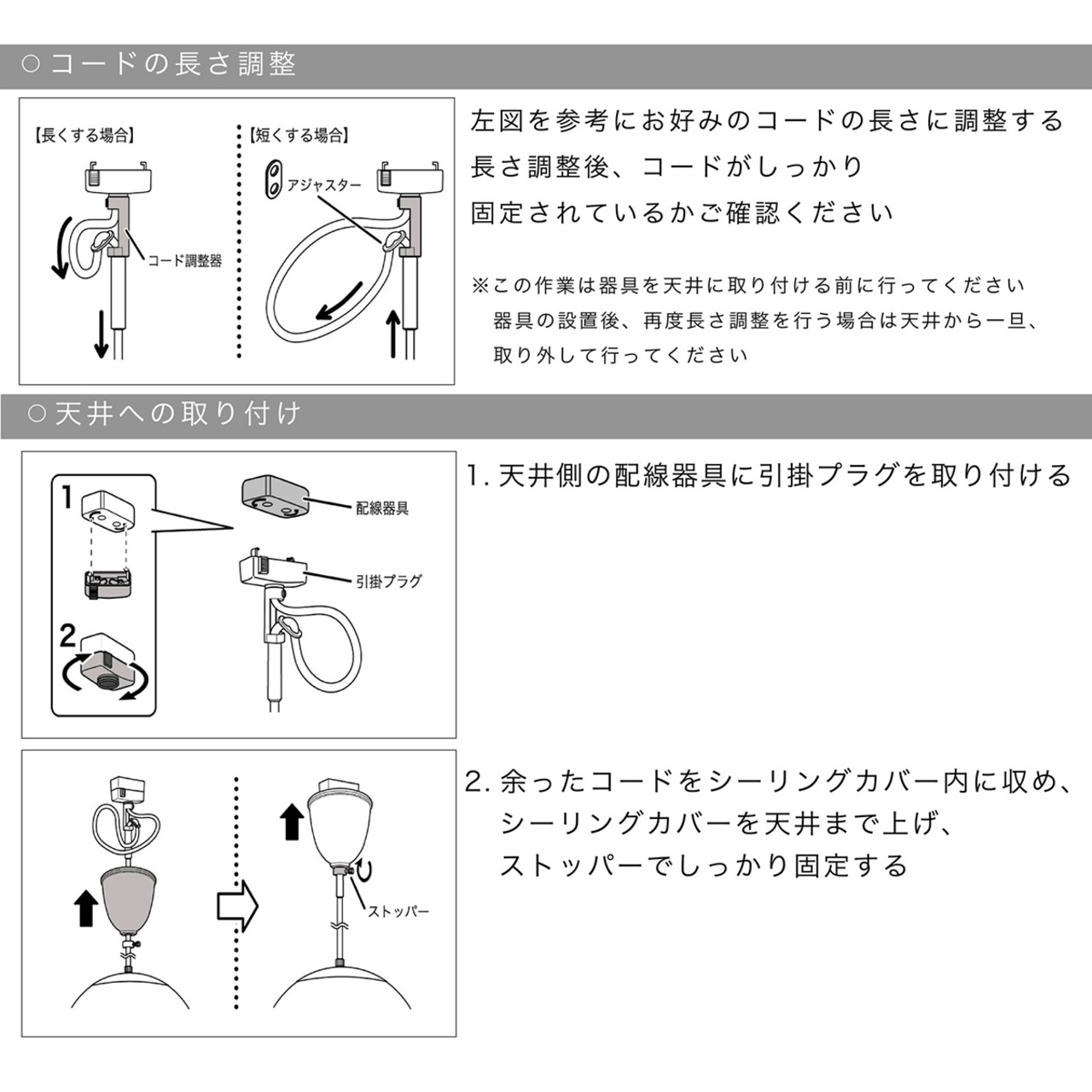 ○コードの長さ調整

【長くする場合】

コード調整器

【短くする場合】

アジャスター

左図を参考にお好みのコードの長さに調整する
長さ調整後、コードがしっかり
固定されているかご確認ください

※この作業は器具を天井に取り付ける前に行ってください
器具の設置後、再度長さ調整を行う場合は天井から一旦、
取り外して行ってください

○天井への取り付け

1

2

配線器具

引掛プラグ

1. 天井側の配線器具に引掛プラグを取り付ける

ストッパー

2. 余ったコードをシーリングカバー内に収め、
シーリングカバーを天井まで上げ、
ストッパーでしっかり固定する