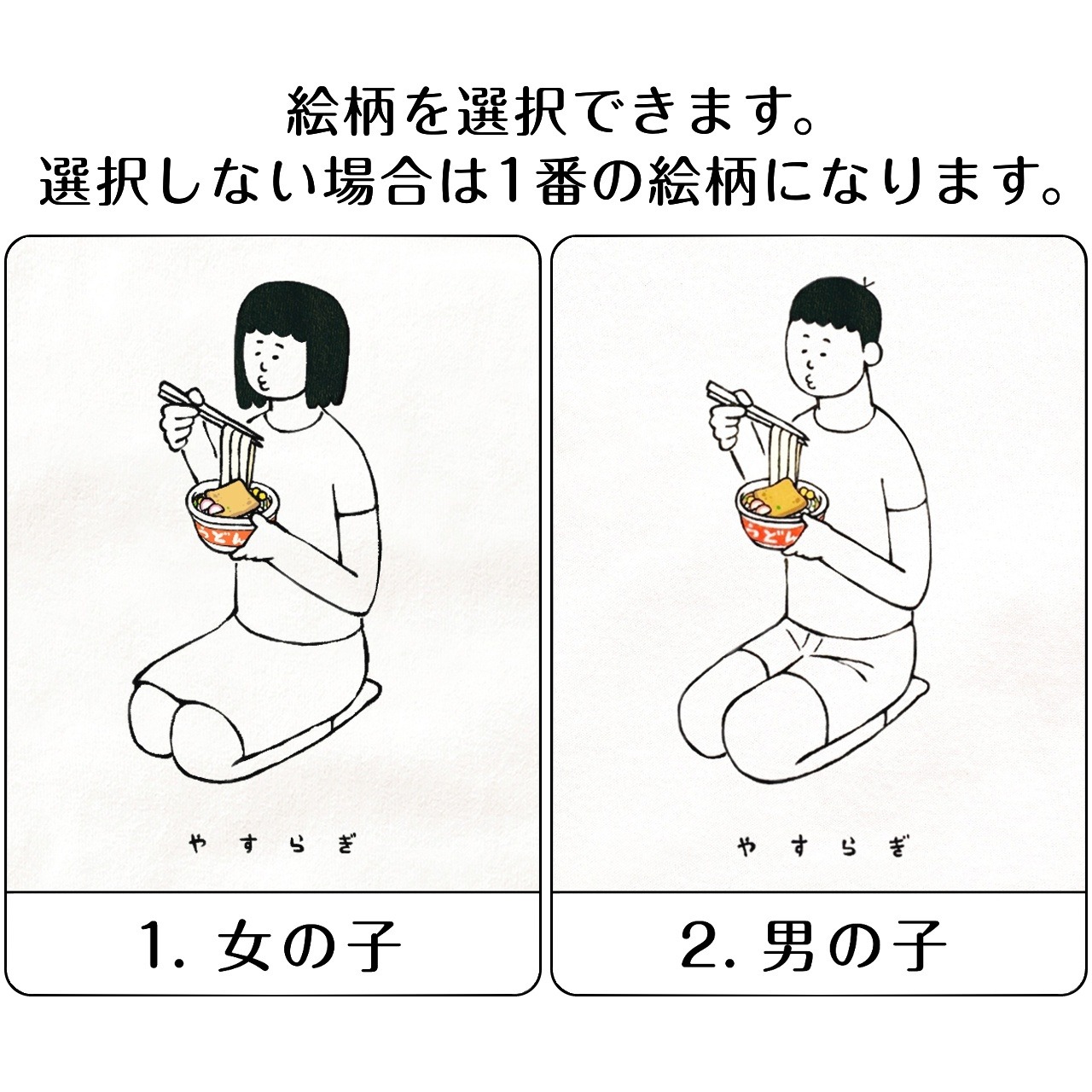 絵柄を選択できます。
選択しない場合は1番の絵柄になります。

うどん

やすらぎ

1. 女の子

うどん

やすらぎ

2. 男の子