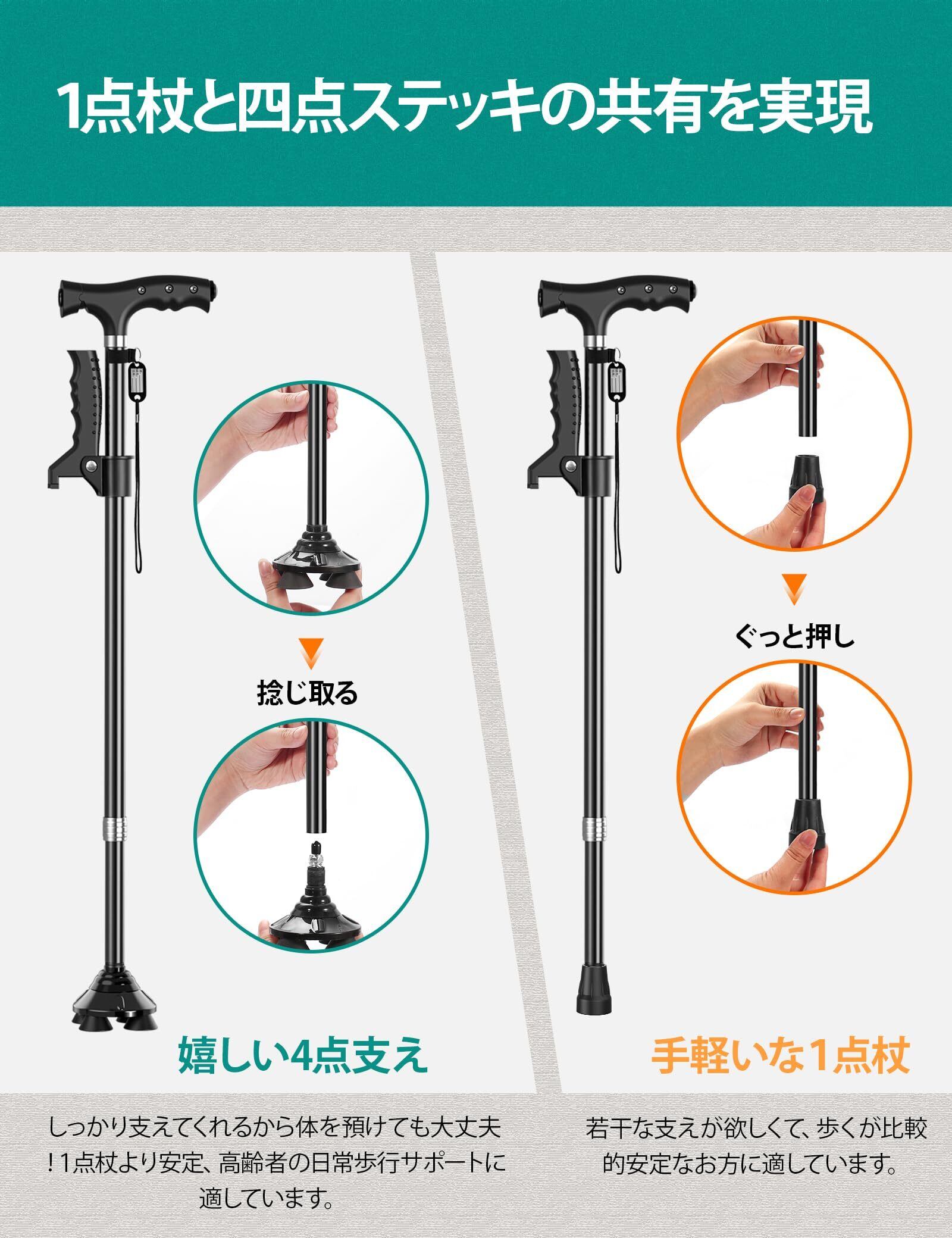 1点杖と四点ステッキの共有を実現

捻じ取る

嬉しい4点支え

しっかり支えてくれるから体を預けても大丈夫!1点杖より安定、高齢者の日常歩行サポートに適しています。

ぐっと押し

手軽いな1点杖

若干な支えが欲しくて、歩くが比較的安定なお方に適しています。