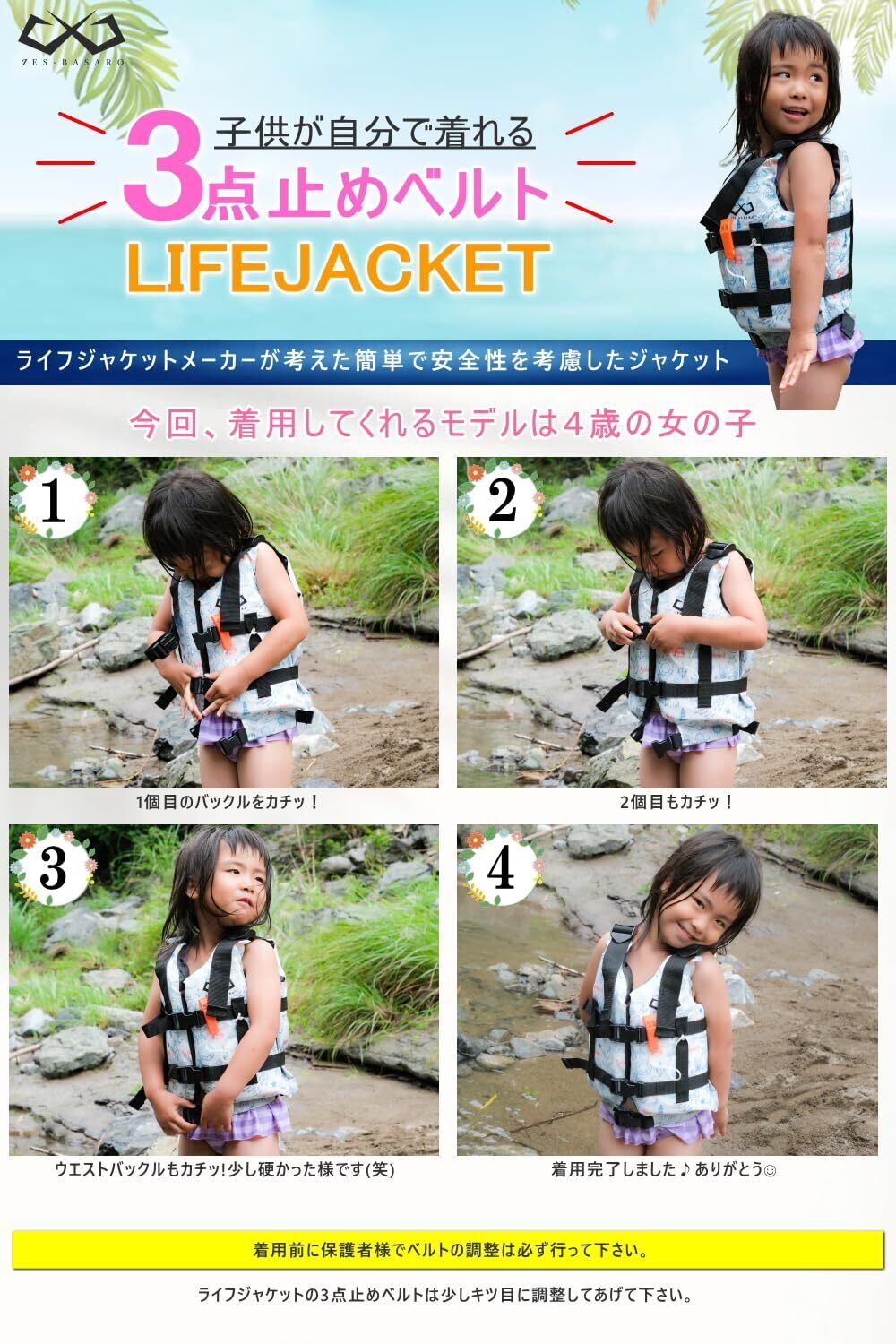 JES-BASARO

子供が自分で着れる
3点止めベルト
LIFEJACKET

ライフジャケットメーカーが考えた簡単で安全性を考慮したジャケット

今回、着用してくれるモデルは4歳の女の子

1
1個目のバックルをカチッ！

2
2個目もカチッ！

3
ウエストバックルもカチッ!少し硬かった様です(笑)

4
着用完了しました♪ありがとう☺

着用前に保護者様でベルトの調整は必ず行って下さい。

ライフジャケットの3点止めベルトは少しキツ目に調整してあげて下さい。