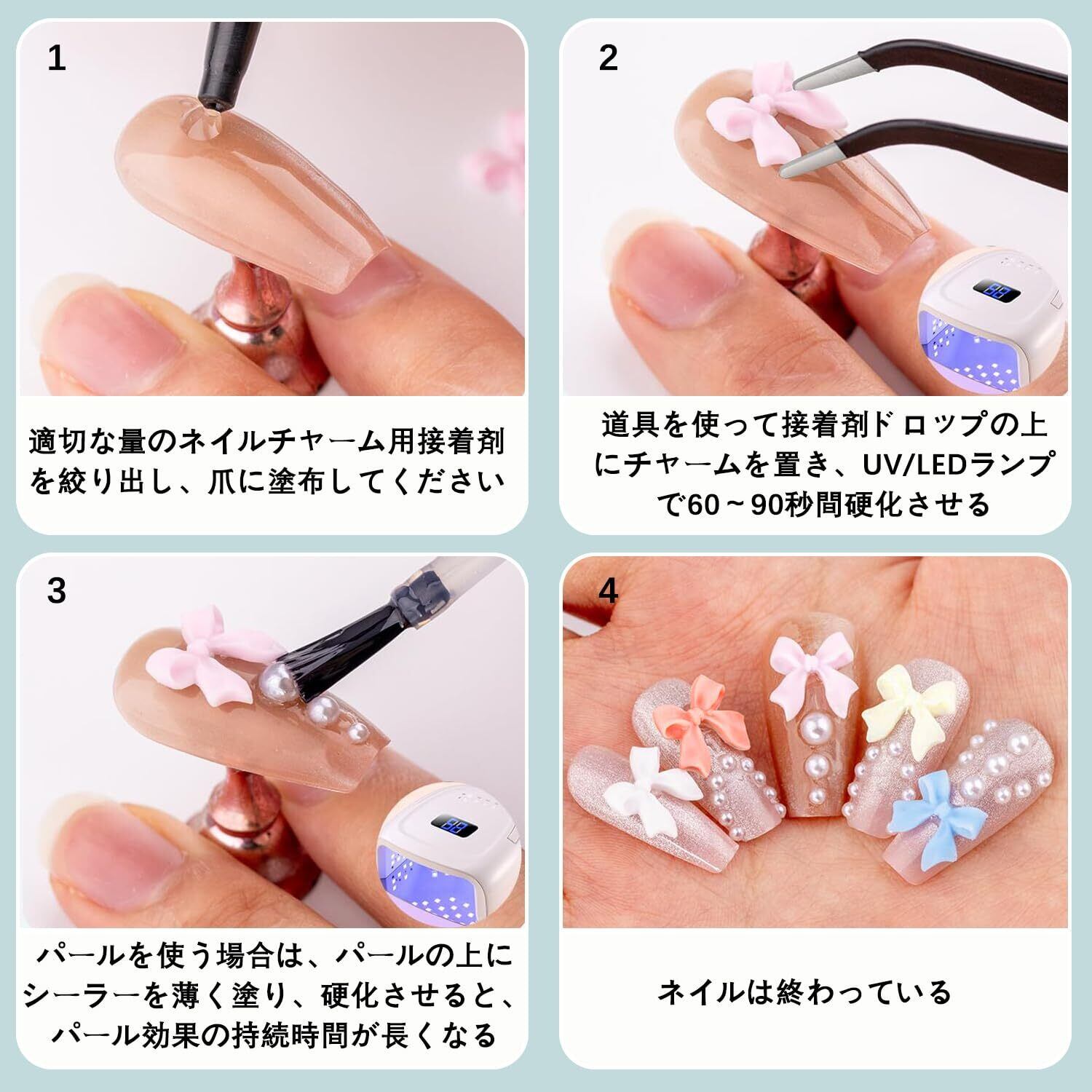 1

適切な量のネイルチャーム用接着剤を絞り出し、爪に塗布してください

2

道具を使って接着剤ドロップの上にチャームを置き、UV/LEDランプで60～90秒間硬化させる

3

パールを使う場合は、パールの上にシーラーを薄く塗り、硬化させると、パール効果の持続時間が長くなる

4

ネイルは終わっている