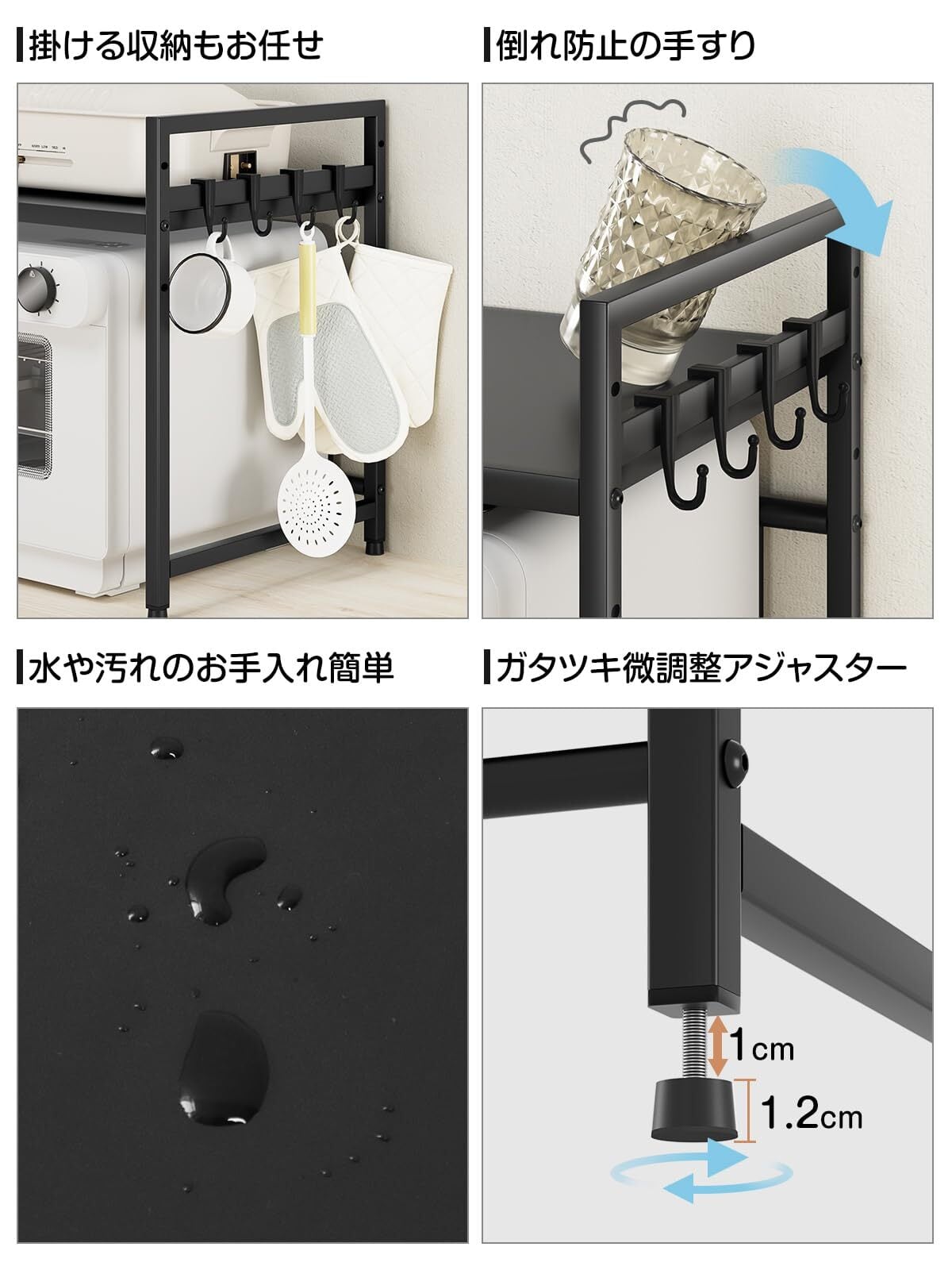 掛ける収納もお任せ

倒れ防止の手すり

水や汚れのお手入れ簡単

ガタツキ微調整アジャスター

1cm

1.2cm