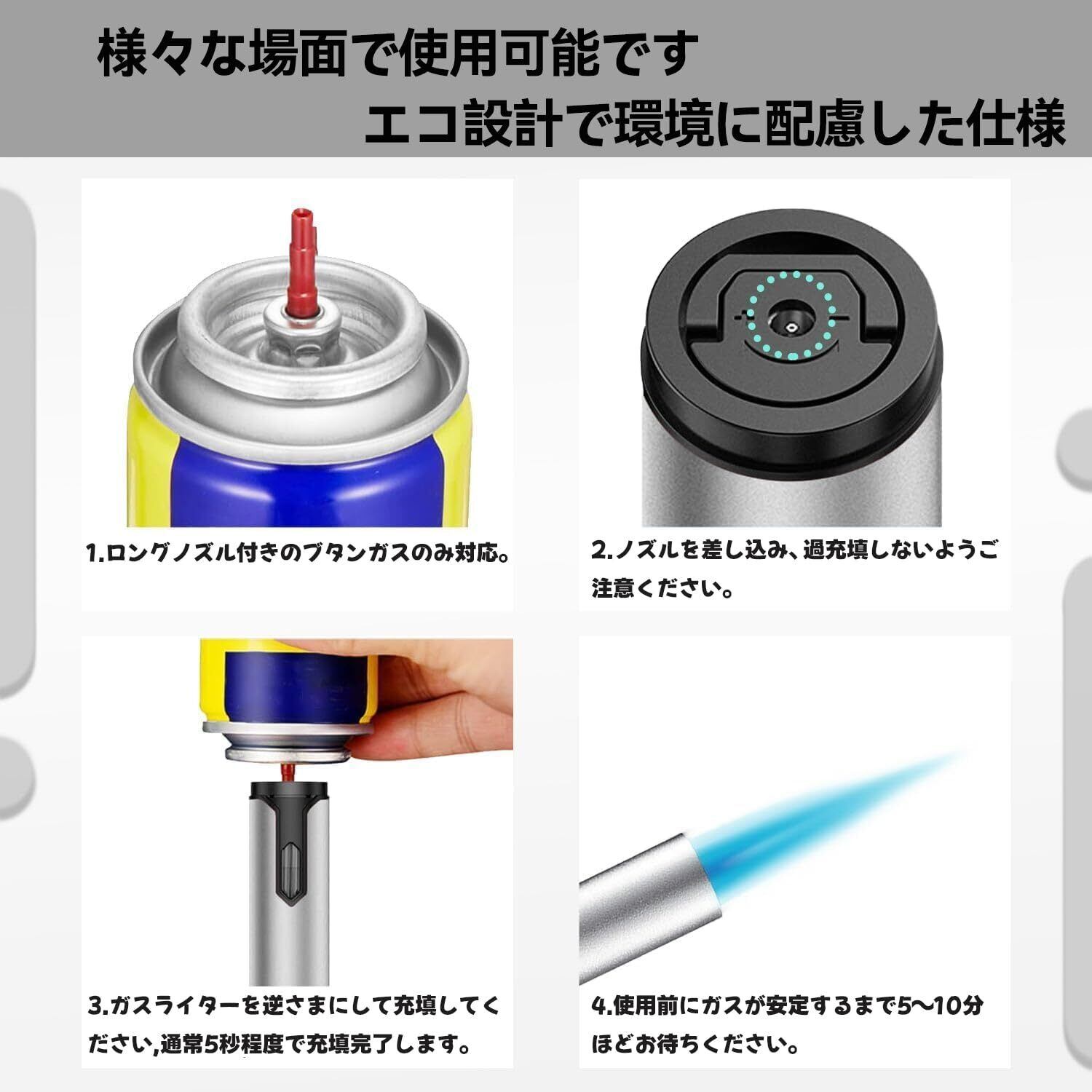 様々な場面で使用可能です
エコ設計で環境に配慮した仕様

1.ロングノズル付きのブタンガスのみ対応。

2.ノズルを差し込み、過充填しないようご注意ください。

3.ガスライターを逆さまにして充填してください,通常5秒程度で充填完了します。

4.使用前にガスが安定するまで5～10分ほどお待ちください。