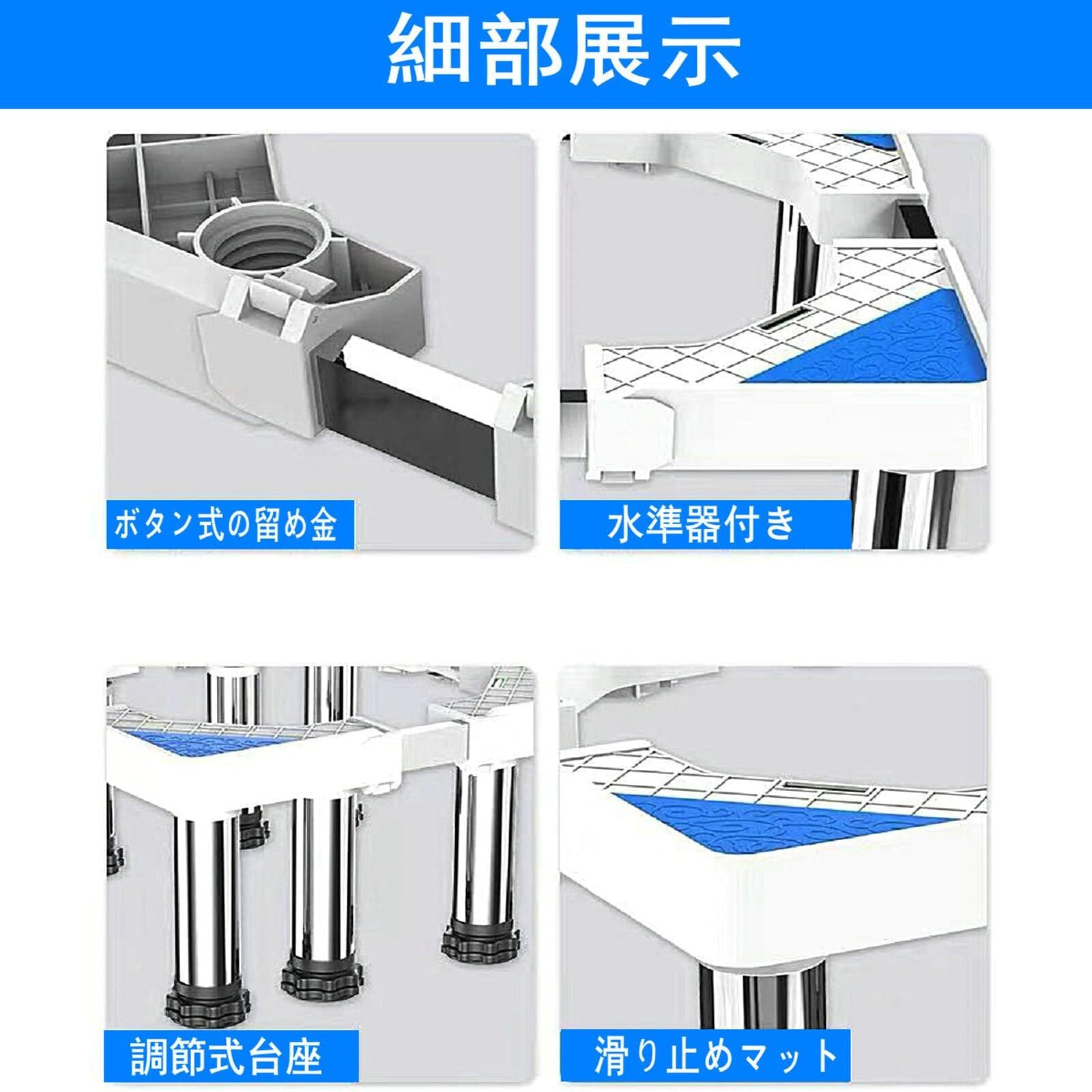 細部展示

ボタン式の留め金

水準器付き

調節式台座

滑り止めマット