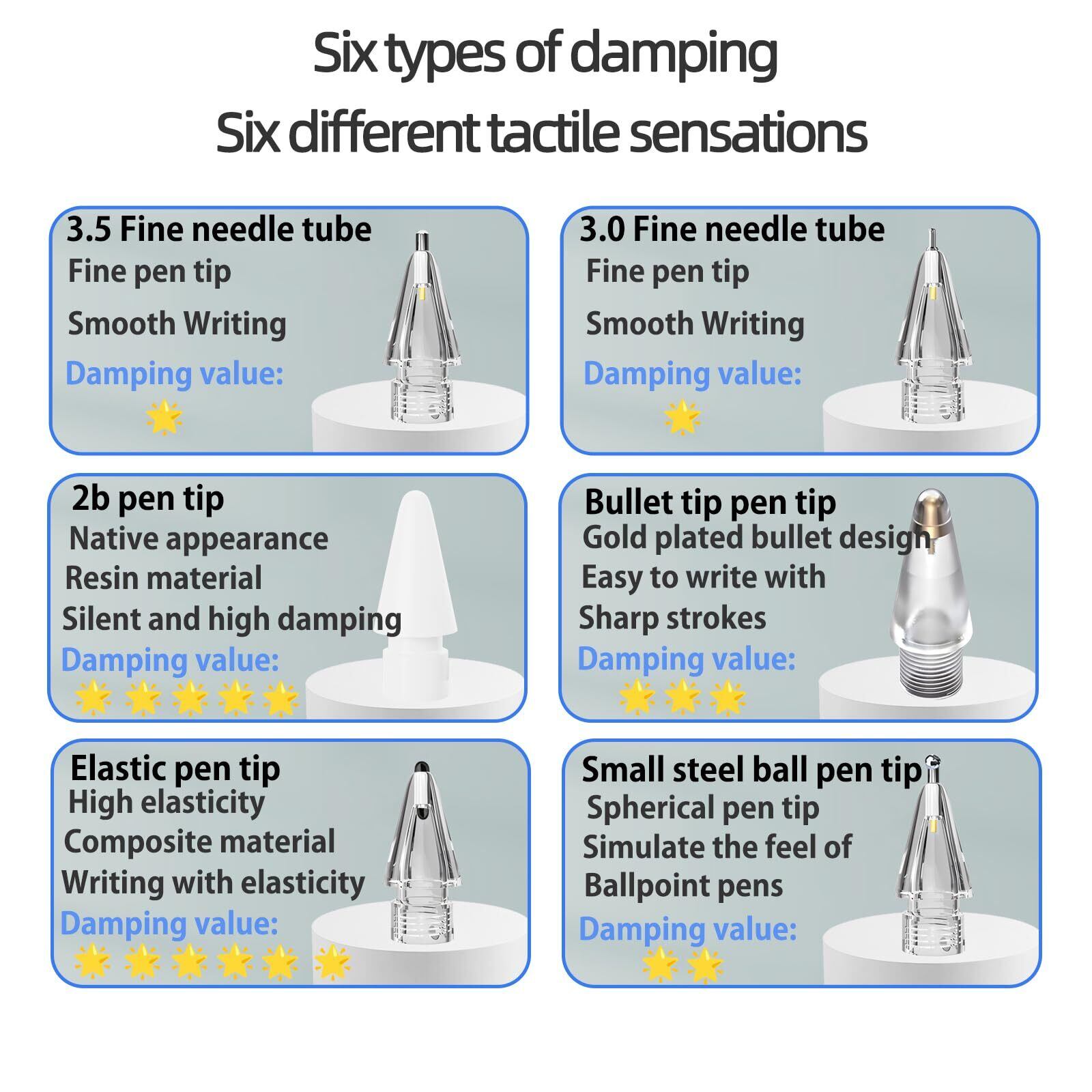 Six types of damping
Six different tactile sensations

3.5 Fine needle tube
Fine pen tip
Smooth Writing
Damping value:

3.0 Fine needle tube
Fine pen tip
Smooth Writing
Damping value:

2b pen tip
Native appearance
Resin material
Silent and high damping
Damping value:

Bullet tip pen tip
Gold plated bullet design
Easy to write with
Sharp strokes
Damping value:

Elastic pen tip
High elasticity
Composite material
Writing with elasticity
Damping value:

Small steel ball pen tip
Spherical pen tip
Simulate the feel of
Ballpoint pens
Damping value: