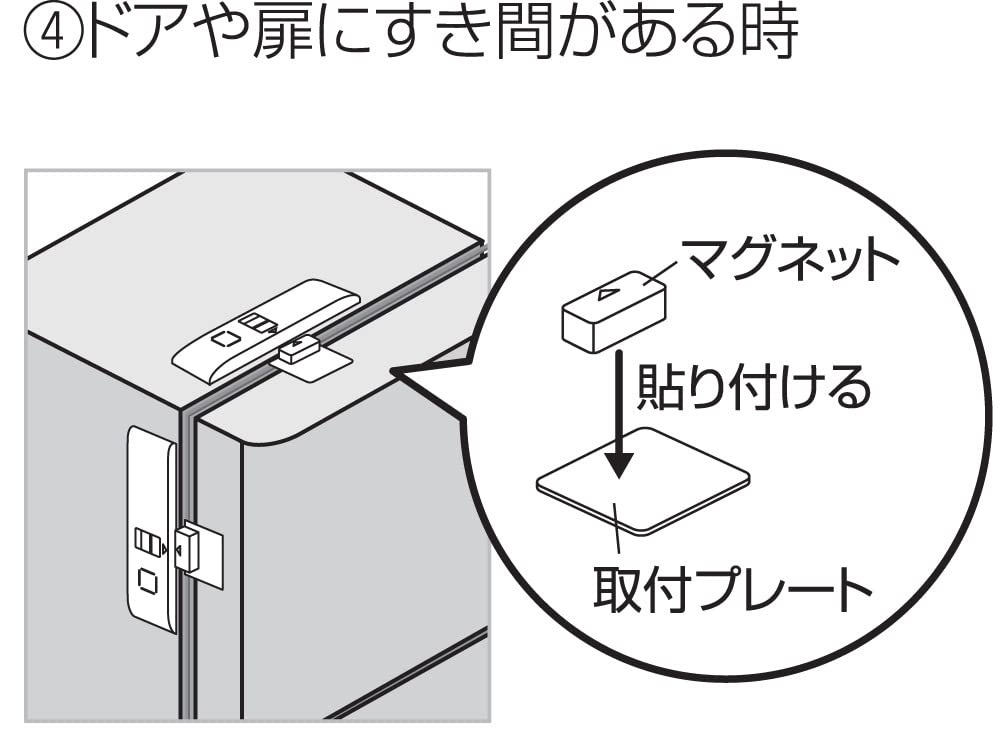 ④ドアや扉にすき間がある時

マグネット

貼り付ける

取付プレート