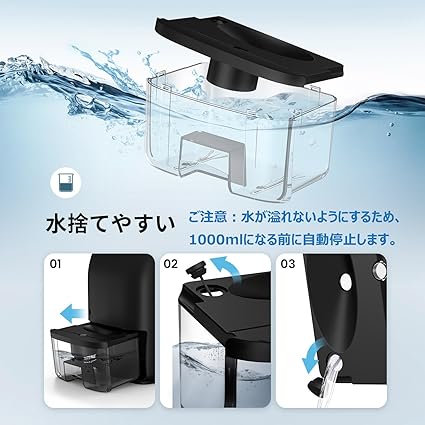 水捨てやすい

ご注意：水が溢れないようにするため、1000mlになる前に自動停止します。

01

02

03