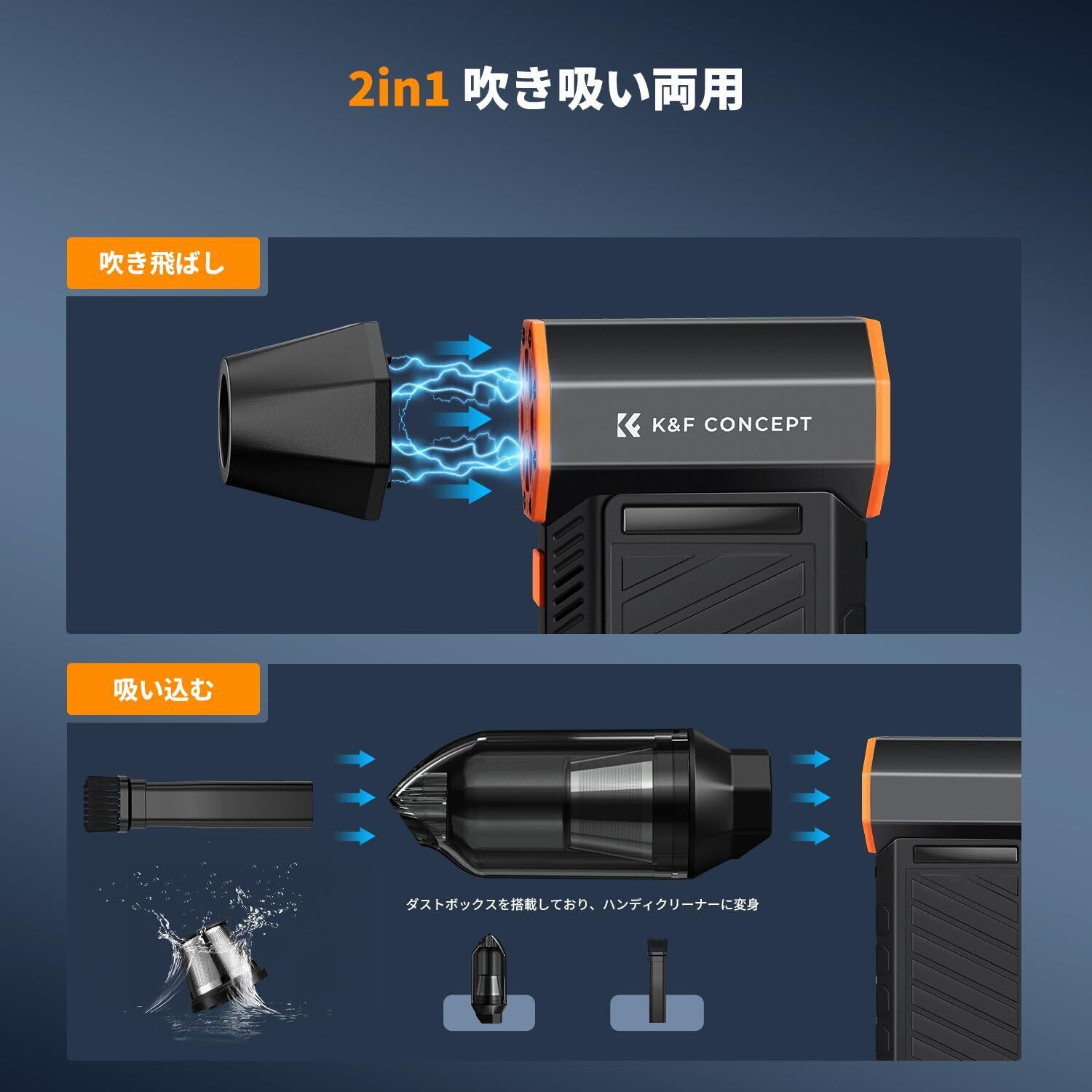 2in1 吹き吸い両用

吹き飛ばし

K&F CONCEPT

吸い込む

ダストボックスを搭載しており、ハンディクリーナーに変身