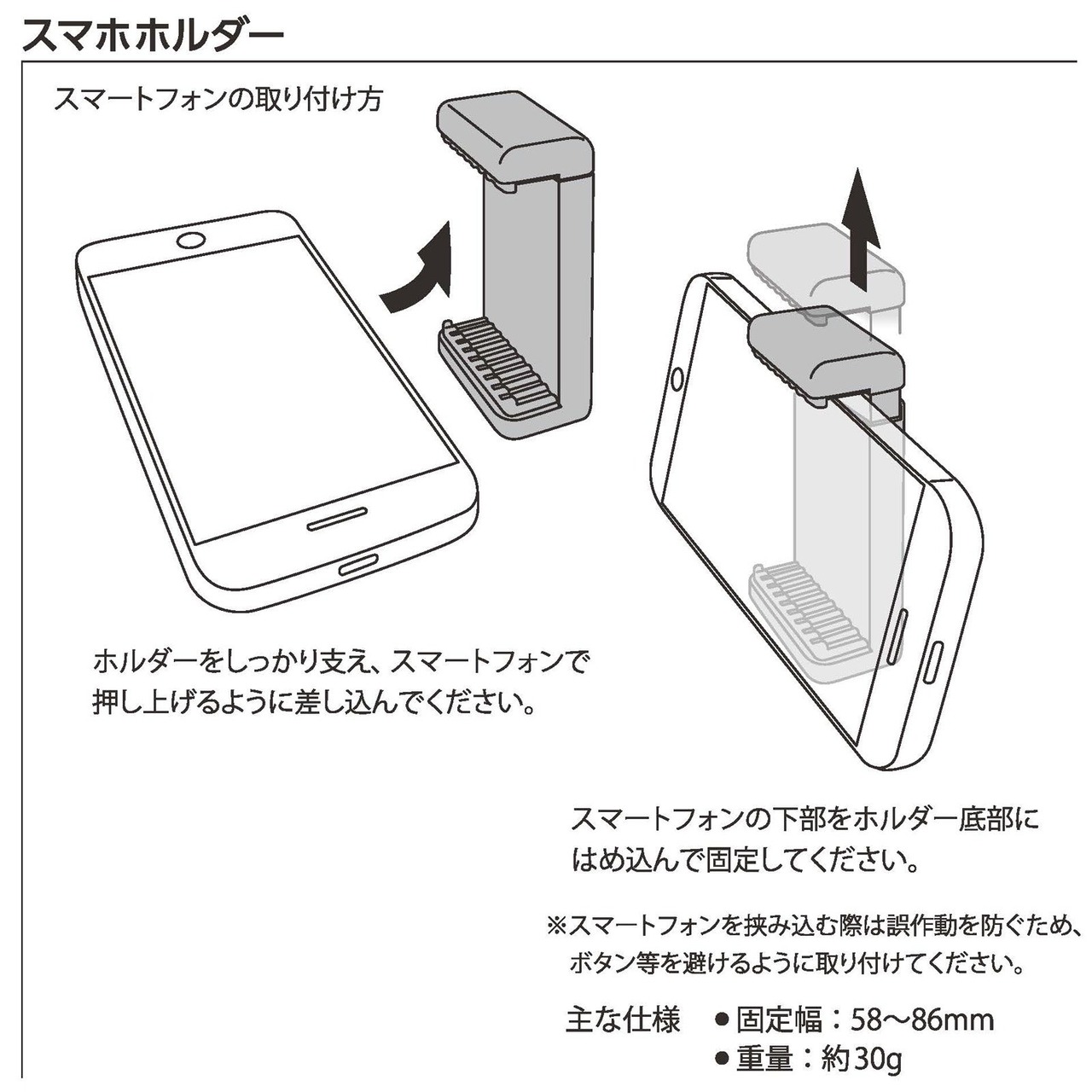 スマホホルダー

スマートフォンの取り付け方

ホルダーをしっかり支え、スマートフォンで押し上げるように差し込んでください。

スマートフォンの下部をホルダー底部にはめ込んで固定してください。

※スマートフォンを挟み込む際は誤作動を防ぐため、ボタン等を避けるように取り付けてください。

主な仕様　●固定幅：58〜86mm
　　　　　●重量：約30g