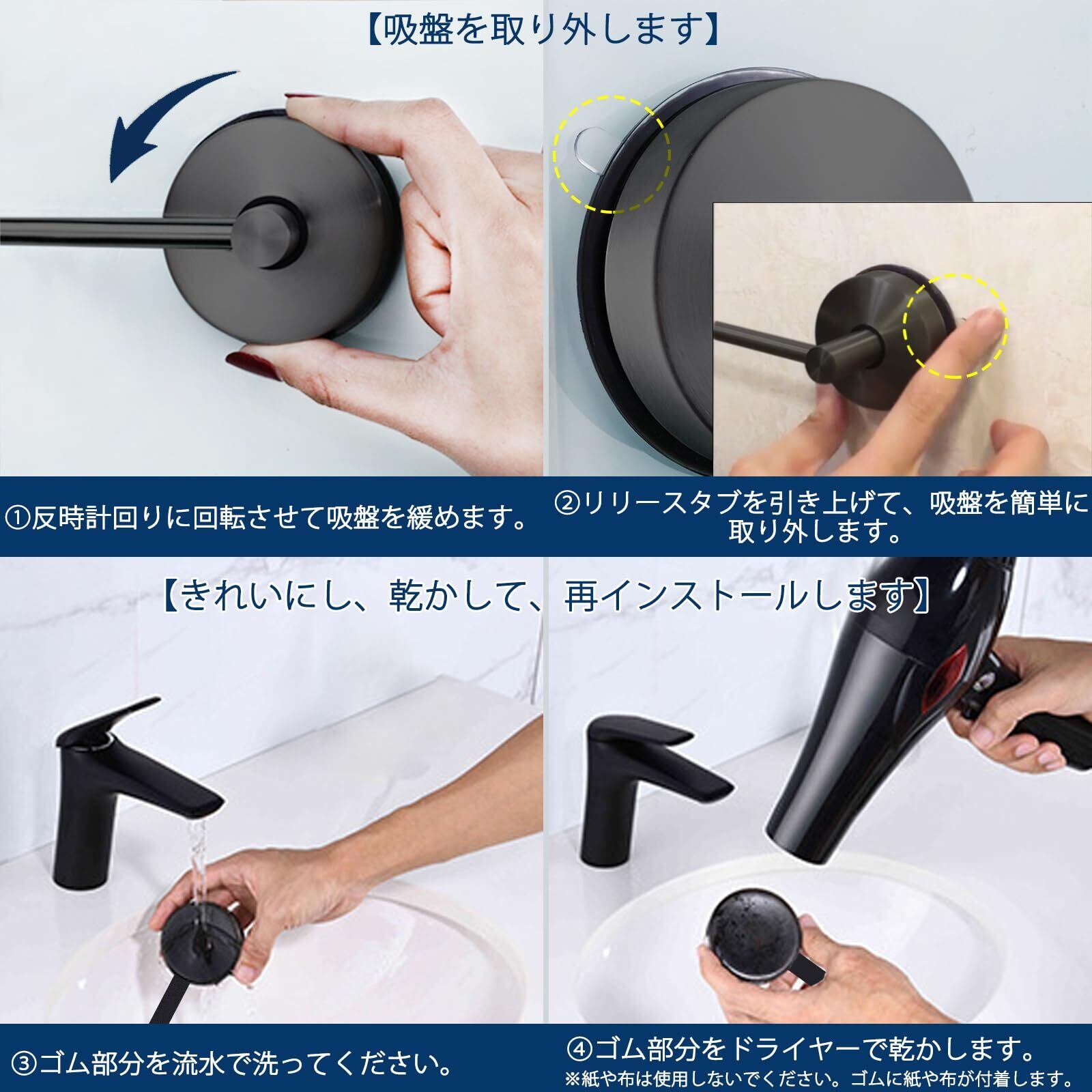 【吸盤を取り外します】

①反時計回りに回転させて吸盤を緩めます。

②リリースタブを引き上げて、吸盤を簡単に取り外します。

【きれいにし、乾かして、再インストールします】

③ゴム部分を流水で洗ってください。

④ゴム部分をドライヤーで乾かします。
※紙や布は使用しないでください。ゴムに紙や布が付着します。